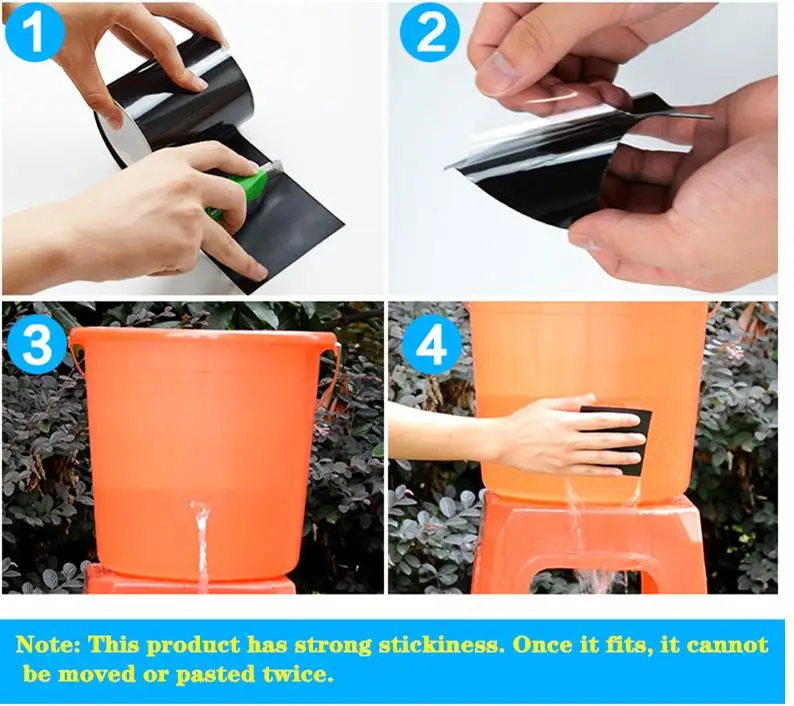 1

2

3

4

Note: This product has strong stickiness. Once it fits, it cannot be moved or pasted twice.