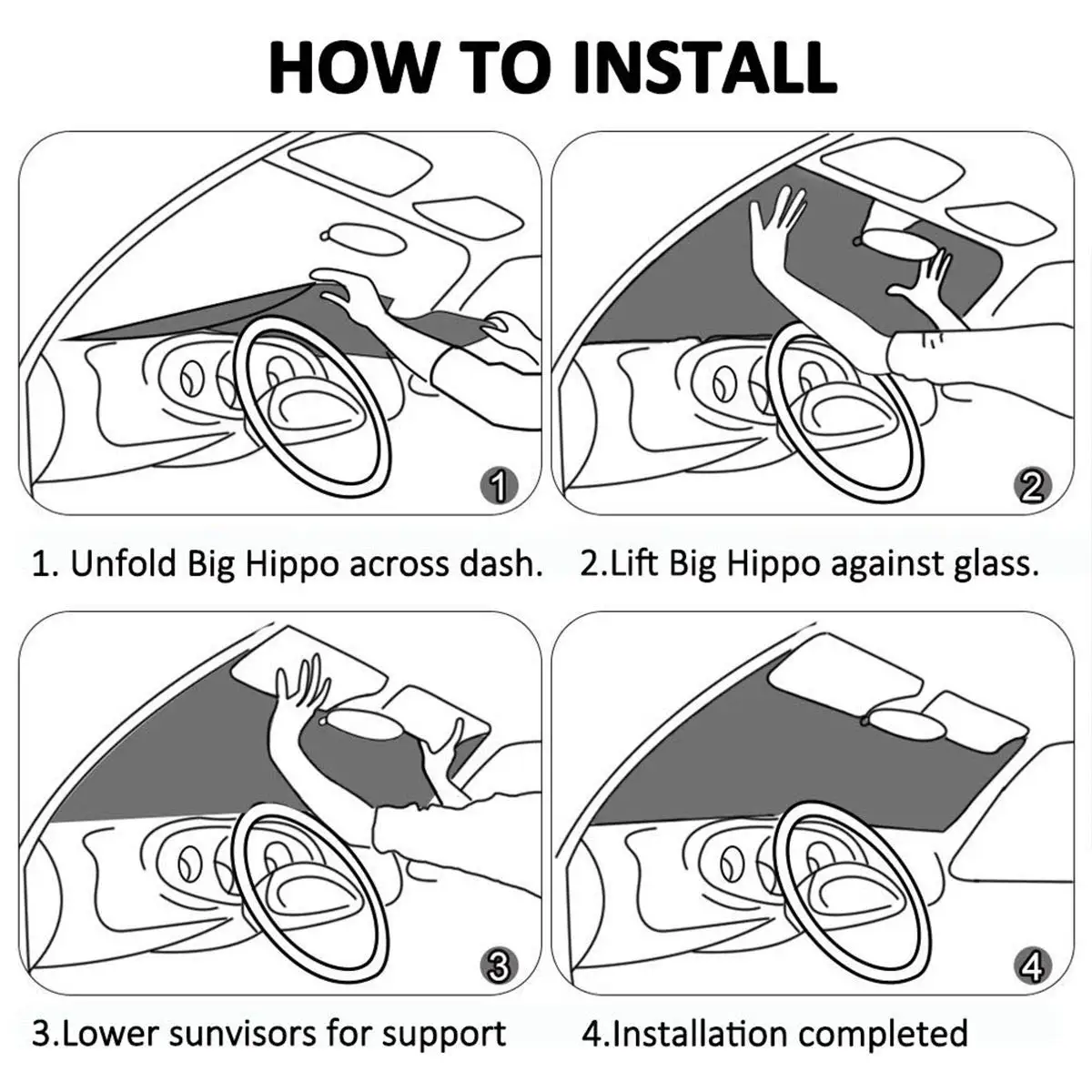 HOW TO INSTALL

1

2

1. Unfold Big Hippo across dash.

2.Lift Big Hippo against glass.

3

4

3.Lower sunvisors for support

4.Installation completed