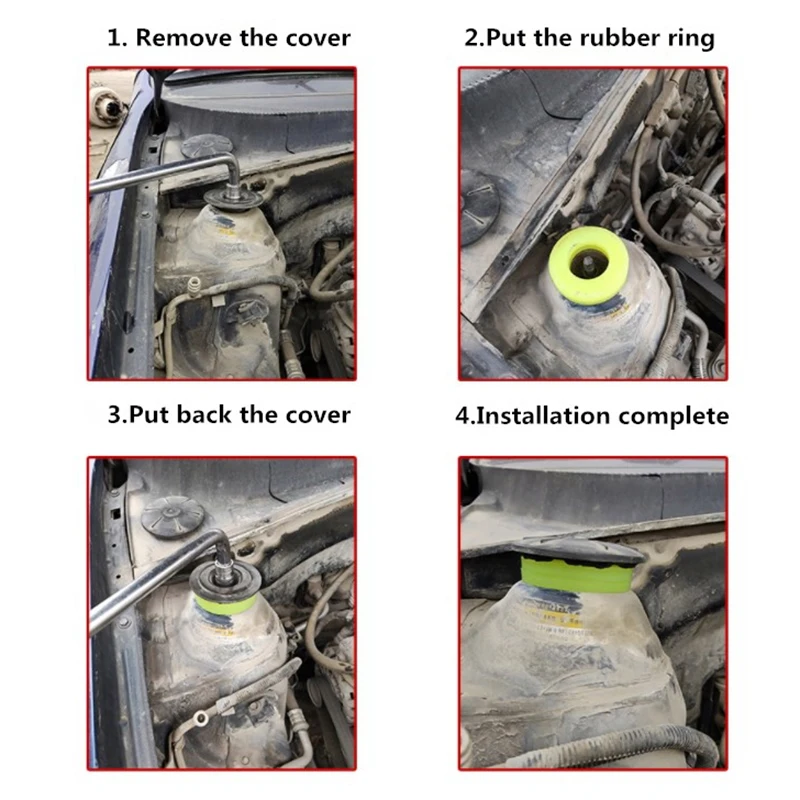 1. Remove the cover

2.Put the rubber ring

3.Put back the cover

4.Installation complete