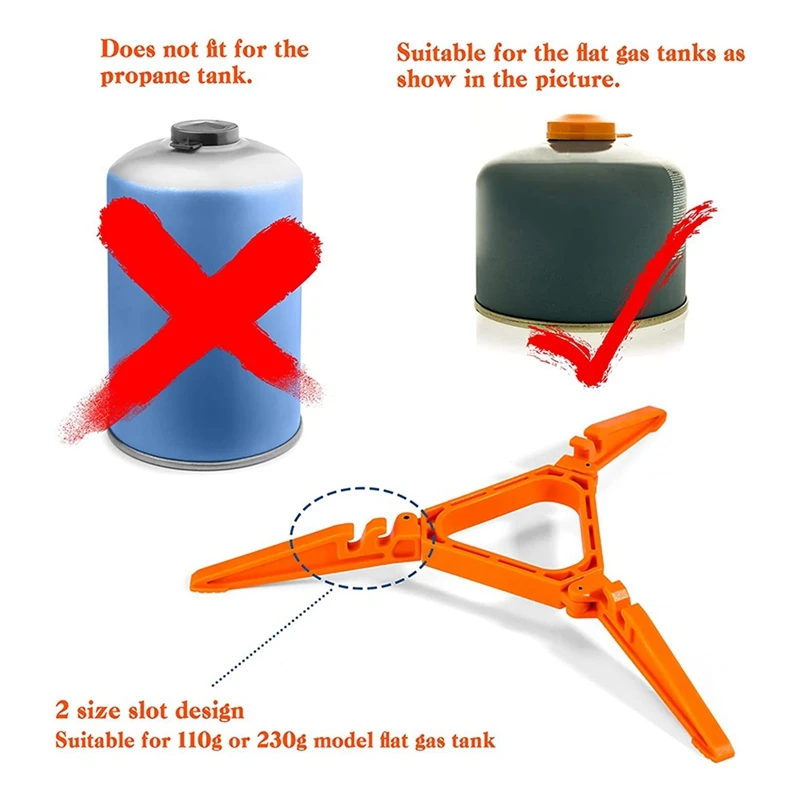 Does not fit for the propane tank.

Suitable for the flat gas tanks as show in the picture.

2 size slot design
Suitable for 110g or 230g model flat gas tank