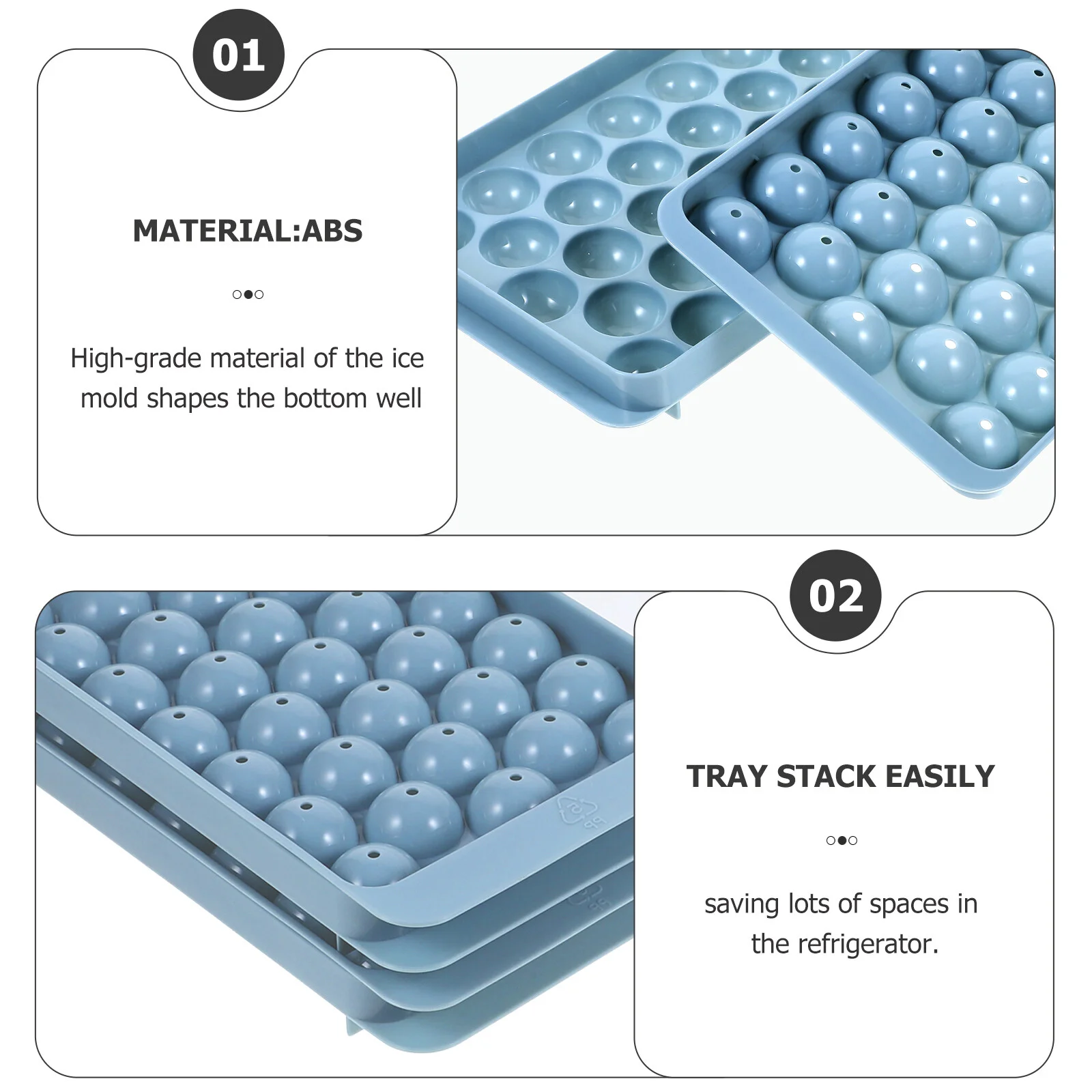 01

MATERIAL:ABS

High-grade material of the ice mold shapes the bottom well

02

TRAY STACK EASILY

saving lots of spaces in the refrigerator.