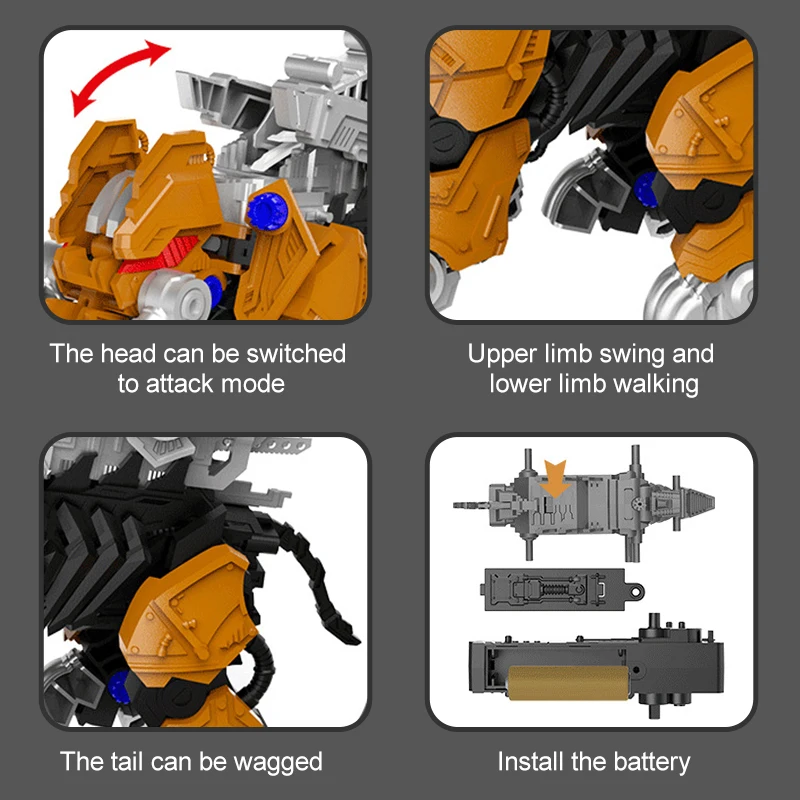 The head can be switched to attack mode

Upper limb swing and lower limb walking

The tail can be wagged

Install the battery