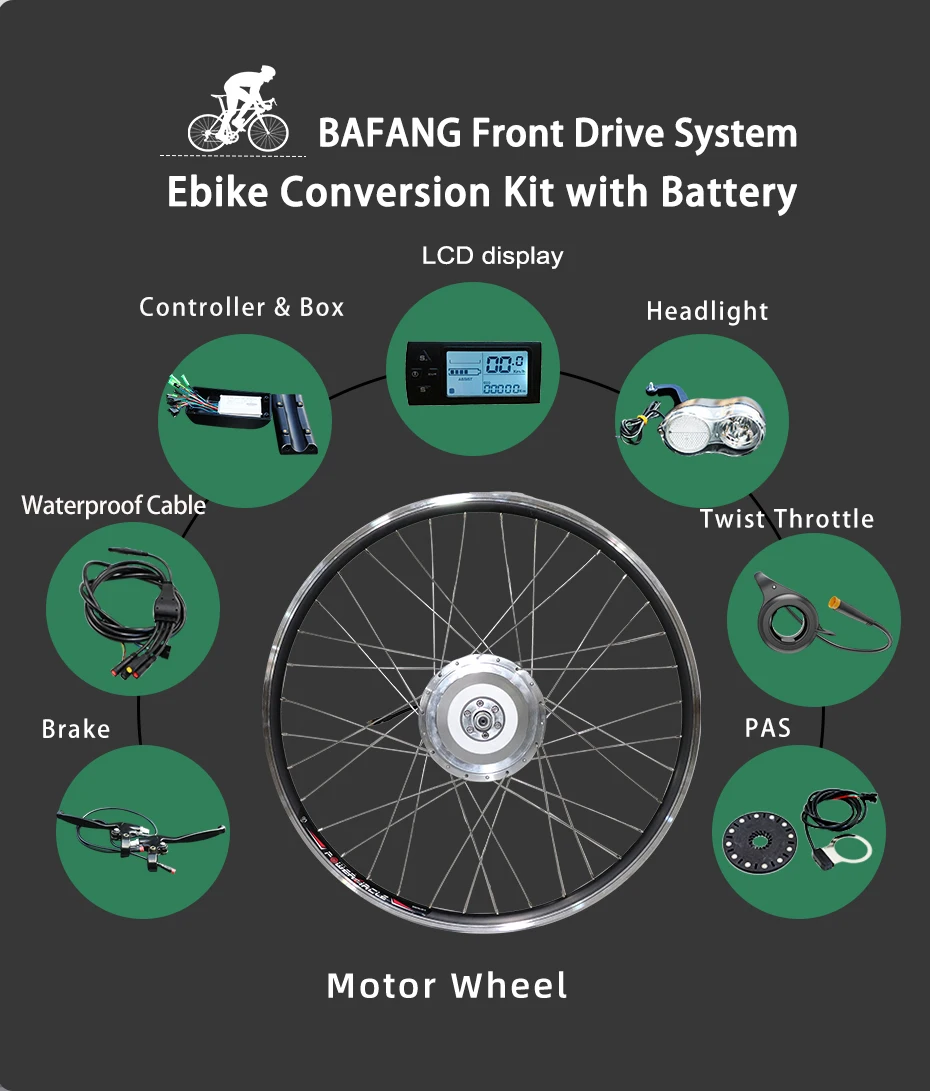 BAFANG Front Drive System
Ebike Conversion Kit with Battery

LCD display

Controller & Box

Headlight

Waterproof Cable

Twist Throttle

Brake

PAS

Motor Wheel