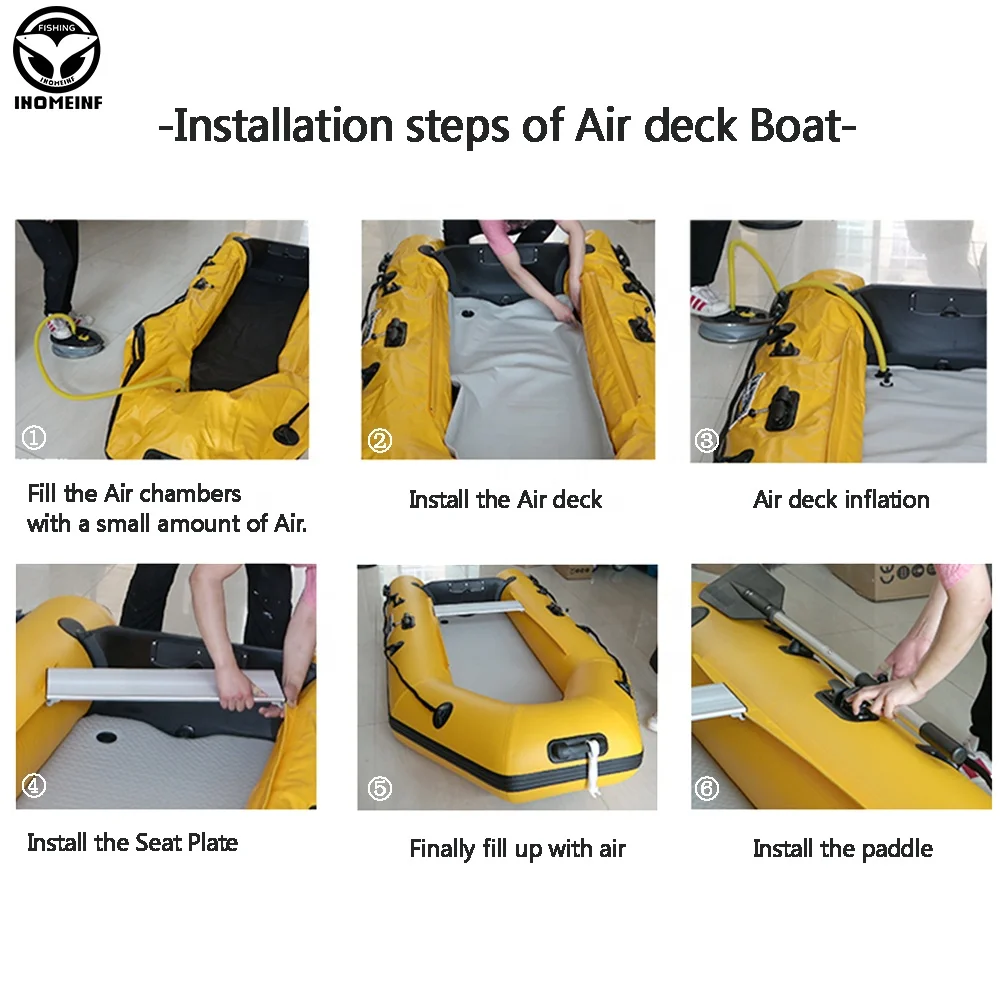 FISHING
INOMEINF
INOMEINF

-Installation steps of Air deck Boat-

①

Fill the Air chambers with a small amount of Air.

②

Install the Air deck

③

Air deck inflation

④

Install the Seat Plate

⑤

Finally fill up with air

⑥

Install the paddle