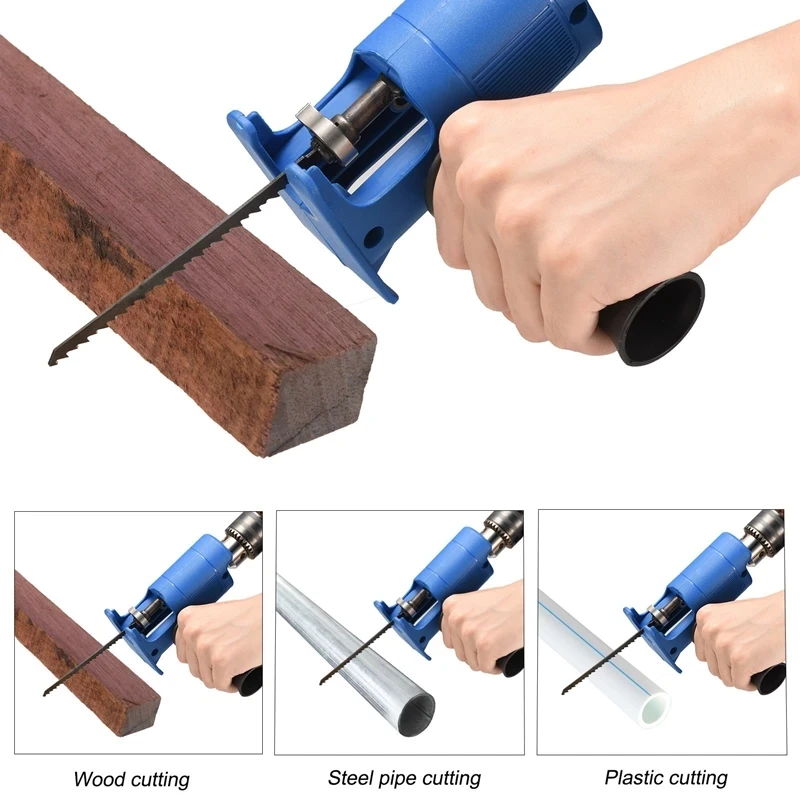 Wood cutting

Steel pipe cutting

Plastic cutting