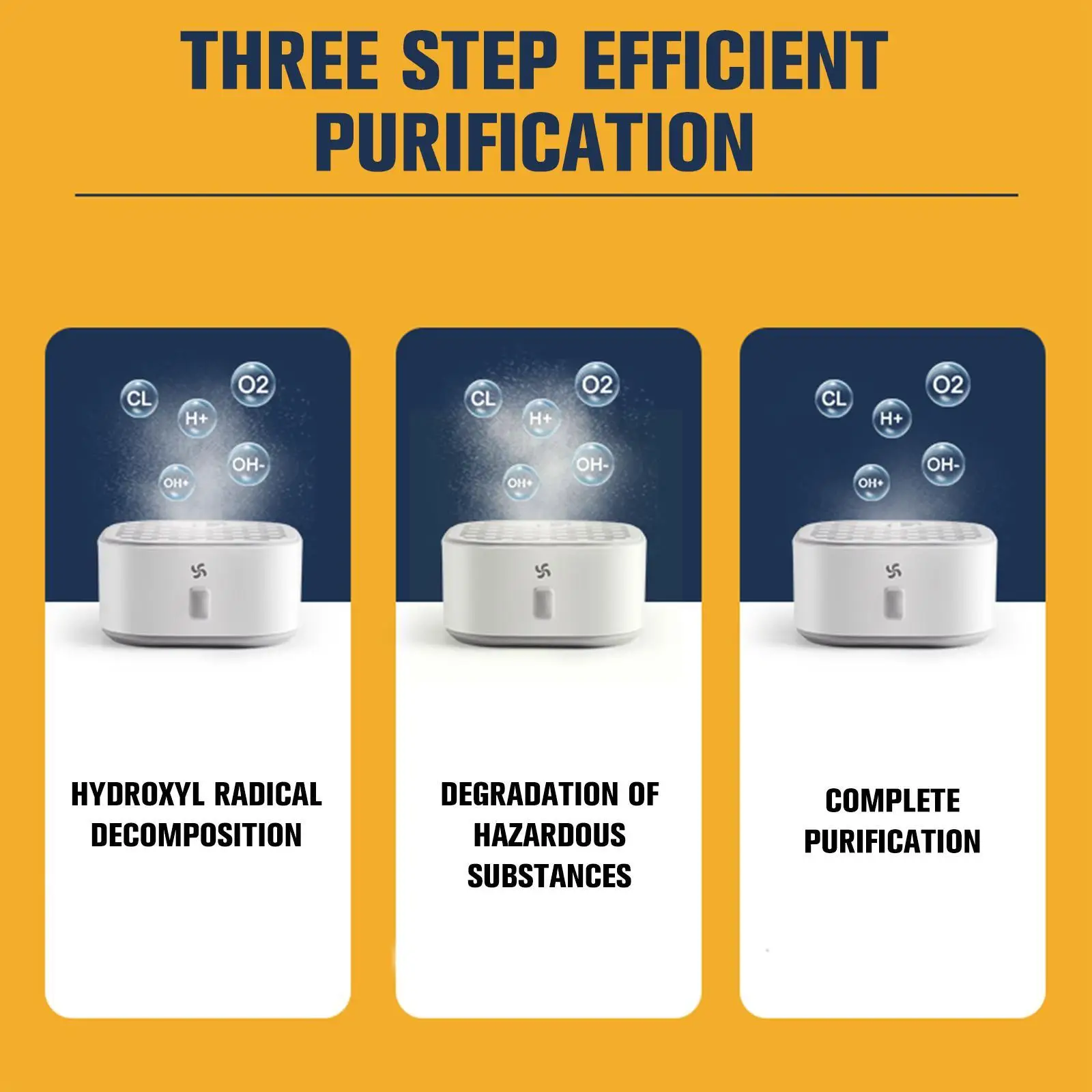 THREE STEP EFFICIENT PURIFICATION

CL
O2
H+
OH-
OH+

HYDROXYL RADICAL DECOMPOSITION

CL
O2
H+
OH-
OH+

DEGRADATION OF HAZARDOUS SUBSTANCES

CL
O2
H+
OH-
OH+

COMPLETE PURIFICATION