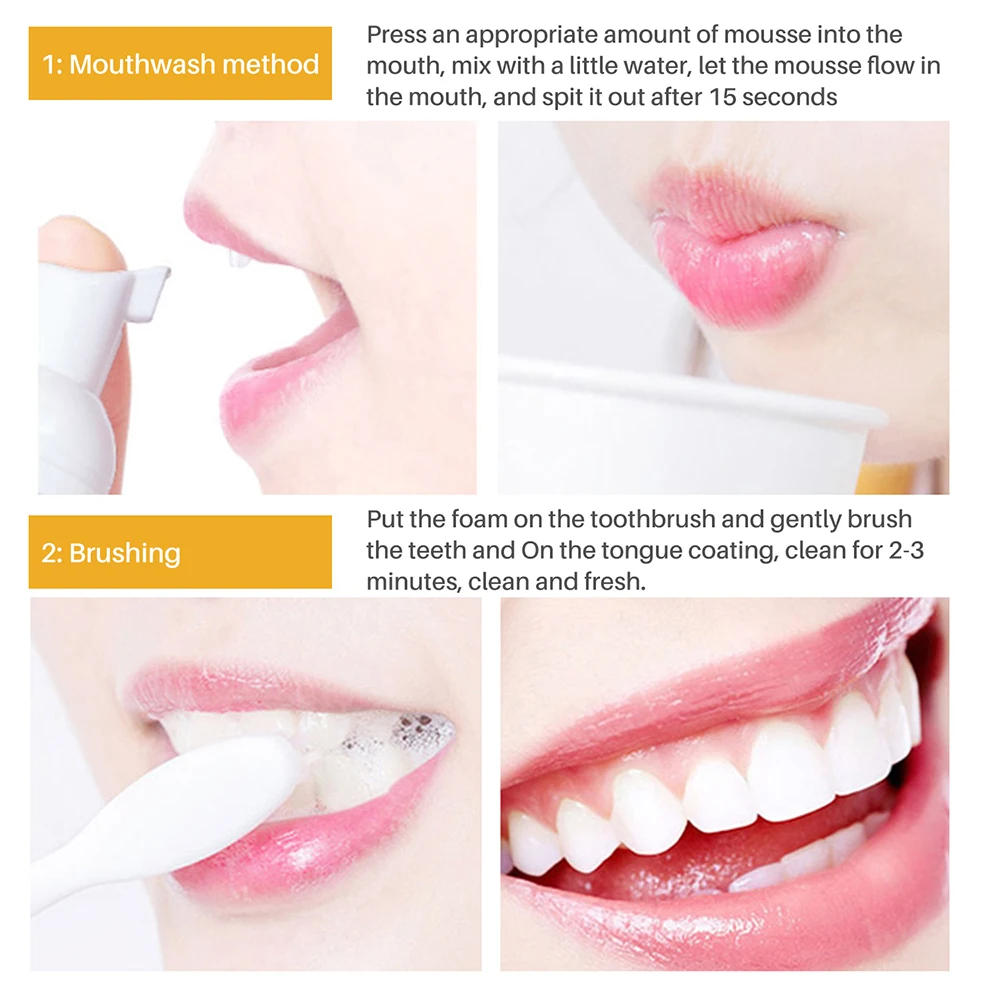 1: Mouthwash method

Press an appropriate amount of mousse into the mouth, mix with a little water, let the mousse flow in the mouth, and spit it out after 15 seconds

2: Brushing

Put the foam on the toothbrush and gently brush the teeth and On the tongue coating, clean for 2-3 minutes, clean and fresh.