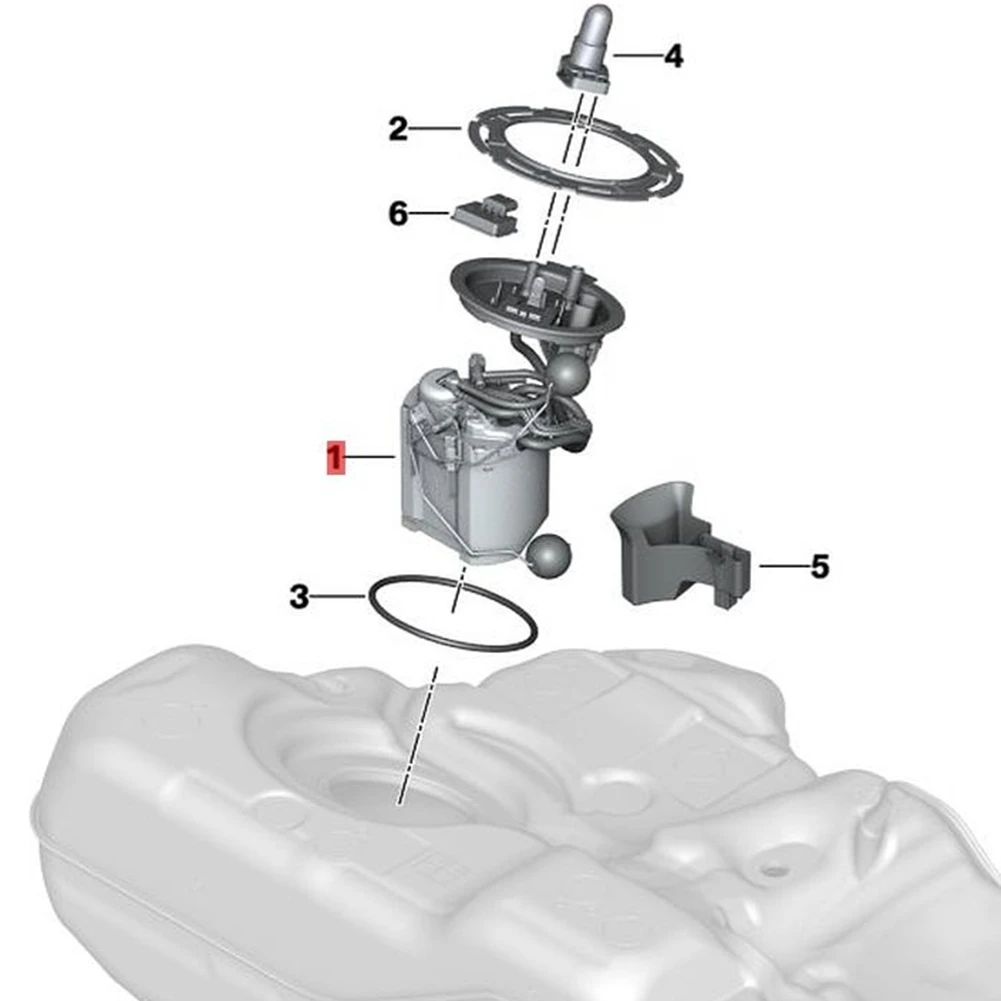 4
2
6
1
5
3