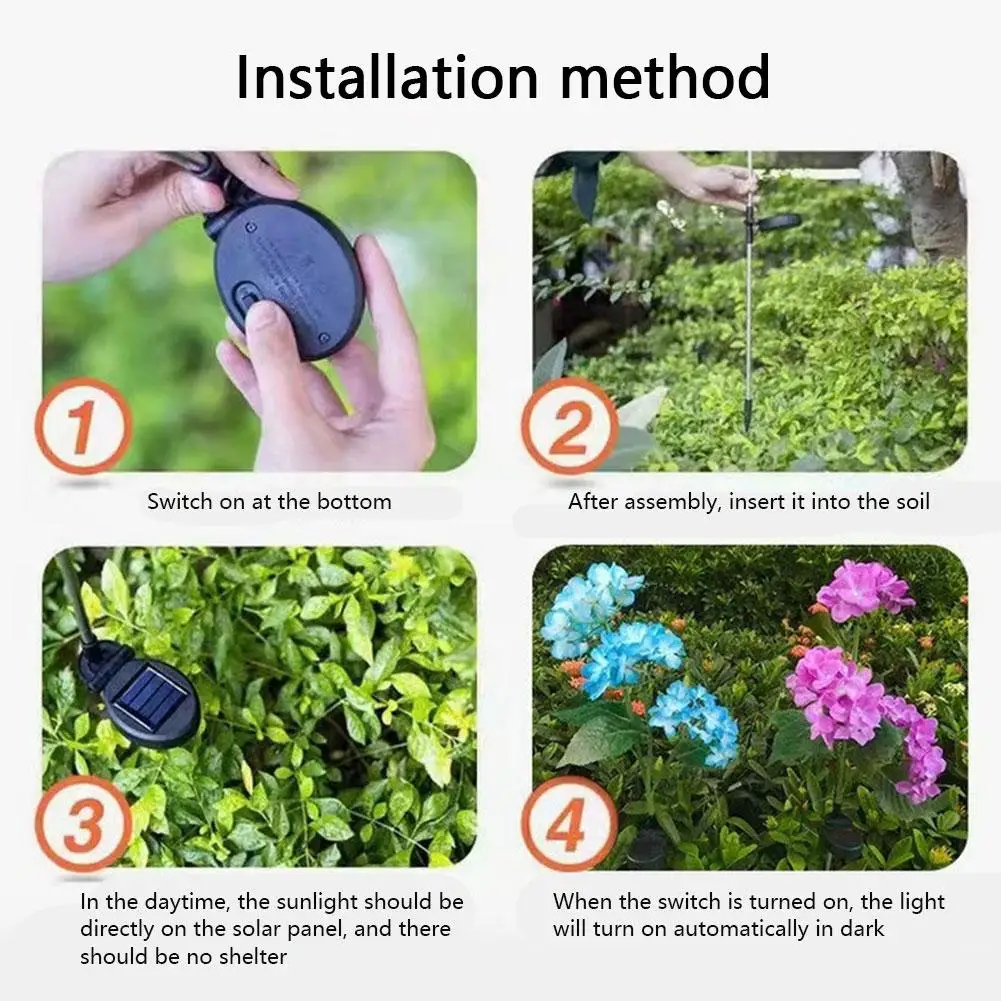 Installation method

1

Switch on at the bottom

2

After assembly, insert it into the soil

3

In the daytime, the sunlight should be directly on the solar panel, and there should be no shelter

4

When the switch is turned on, the light will turn on automatically in dark