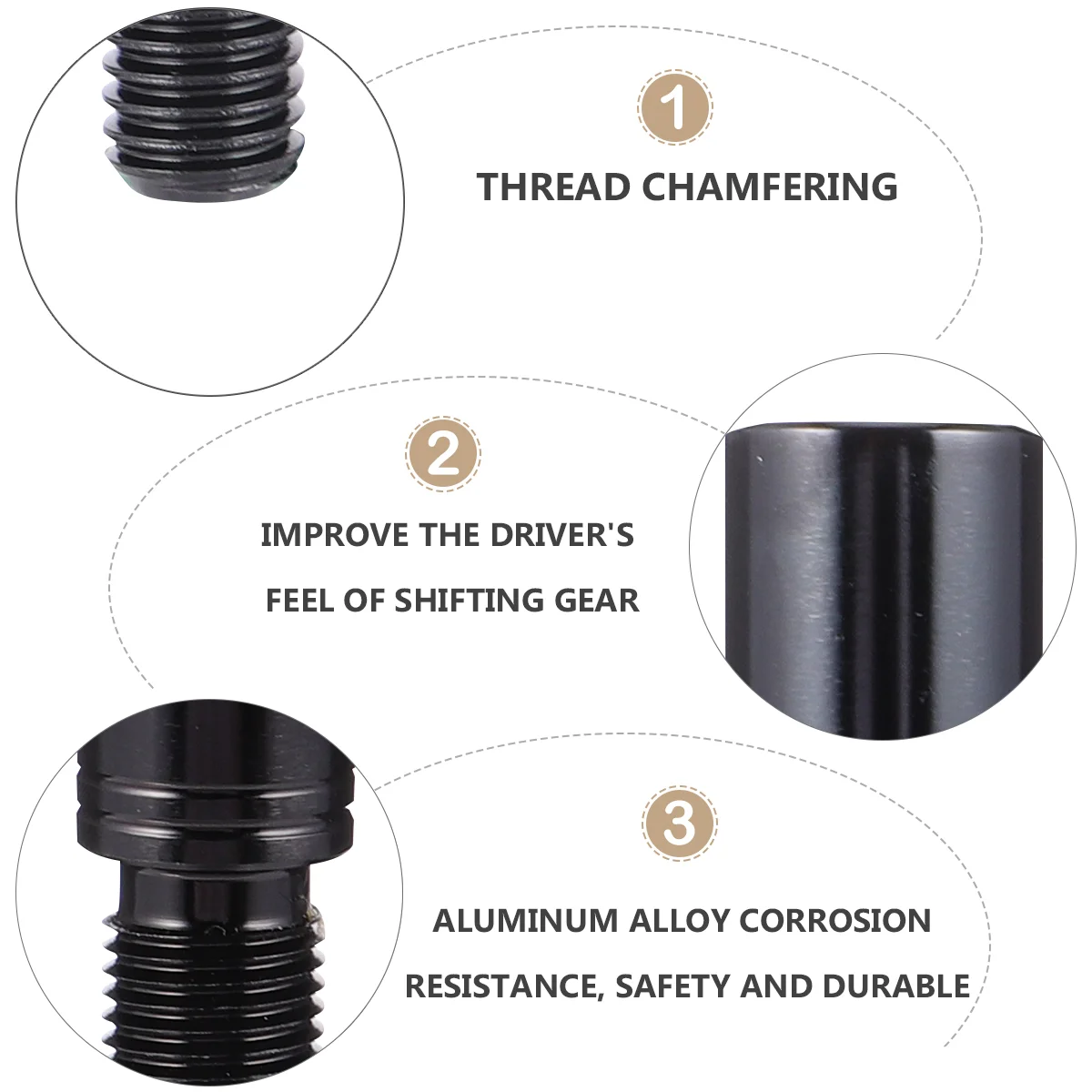 1

THREAD CHAMFERING

2

IMPROVE THE DRIVER'S FEEL OF SHIFTING GEAR

3

ALUMINUM ALLOY CORROSION RESISTANCE, SAFETY AND DURABLE