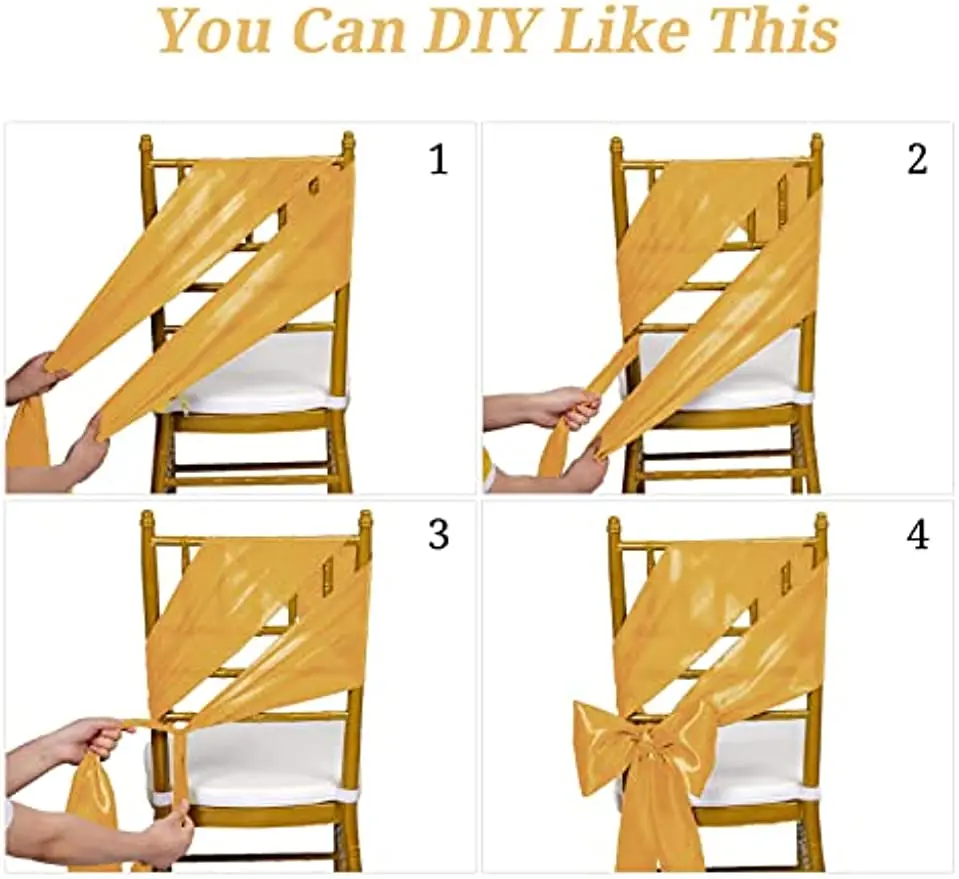 You Can DIY Like This

1

2

3

4