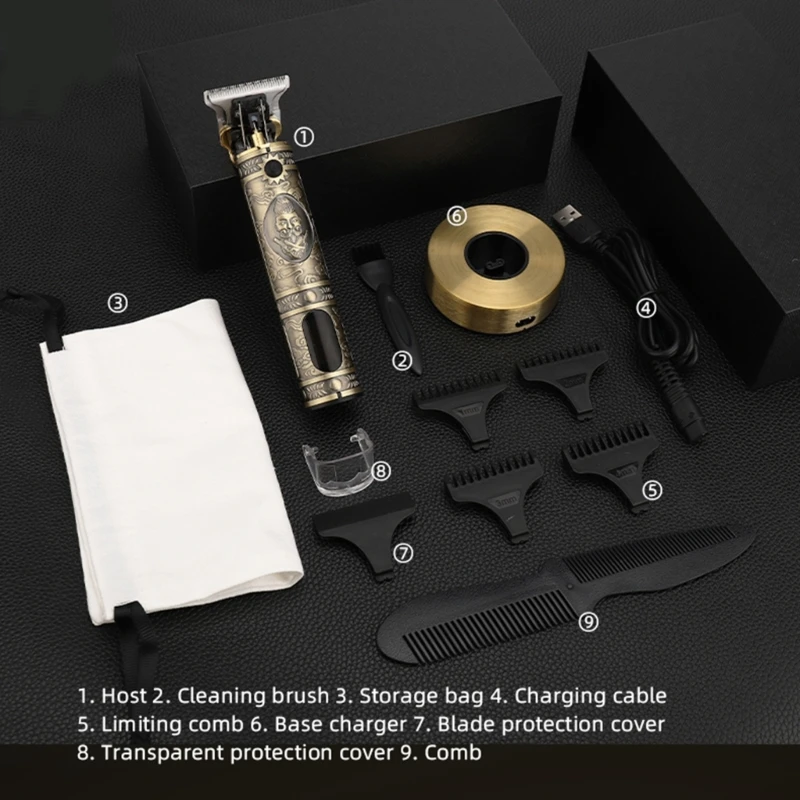 ①
⑥
③
④
②
⑧
⑤
⑦
⑨

1. Host 2. Cleaning brush 3. Storage bag 4. Charging cable
5. Limiting comb 6. Base charger 7. Blade protection cover
8. Transparent protection cover 9. Comb