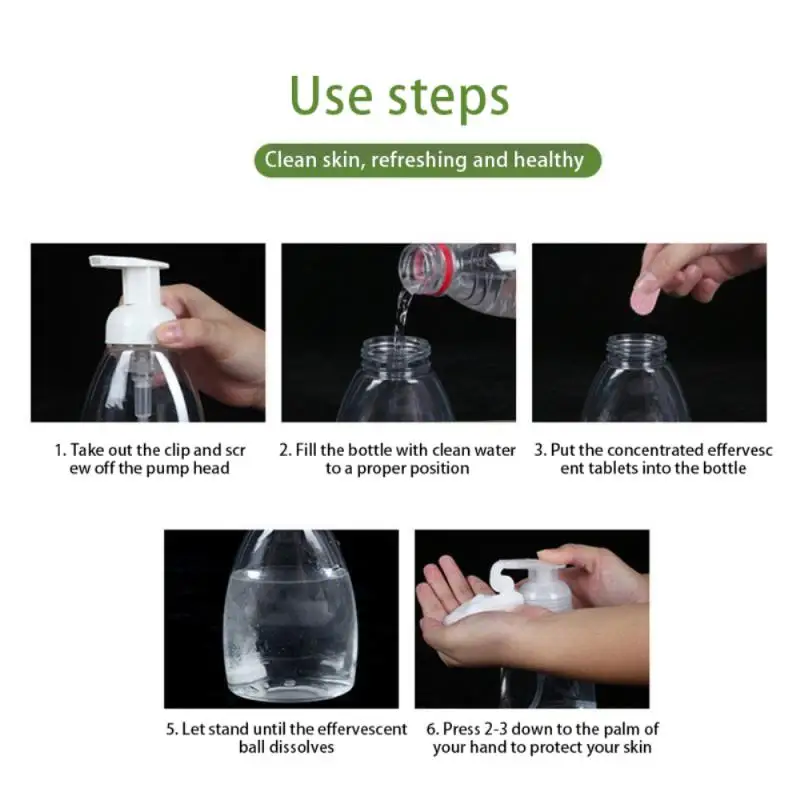 Use steps

Clean skin, refreshing and healthy

1. Take out the clip and scr ew off the pump head

2. Fill the bottle with clean water to a proper position

3. Put the concentrated effervesc ent tablets into the bottle

5. Let stand until the effervescent ball dissolves

6. Press 2-3 down to the palm of your hand to protect your skin