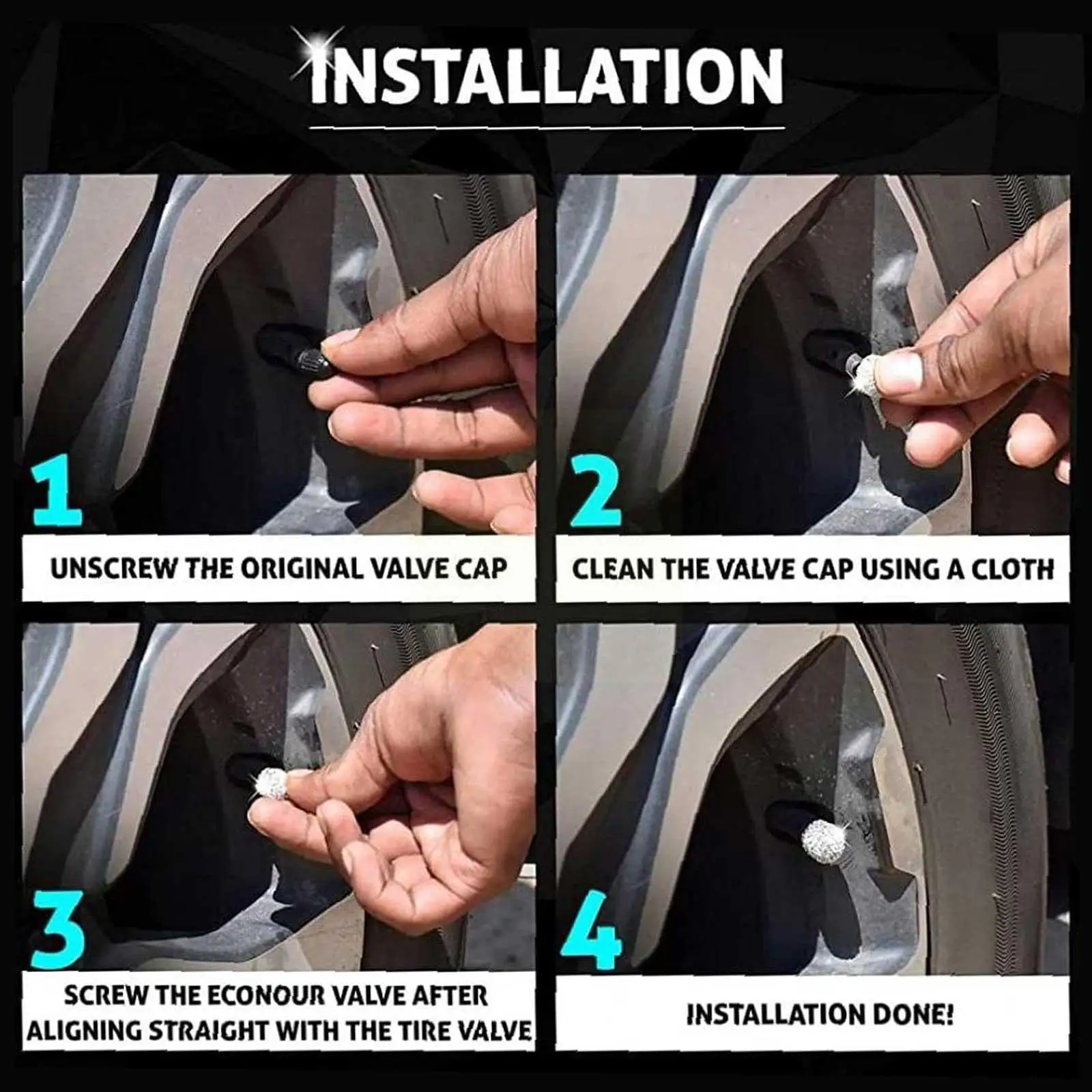 INSTALLATION

1
UNSCREW THE ORIGINAL VALVE CAP

2
CLEAN THE VALVE CAP USING A CLOTH

3
SCREW THE ECONOUR VALVE AFTER ALIGNING STRAIGHT WITH THE TIRE VALVE

4
INSTALLATION DONE!