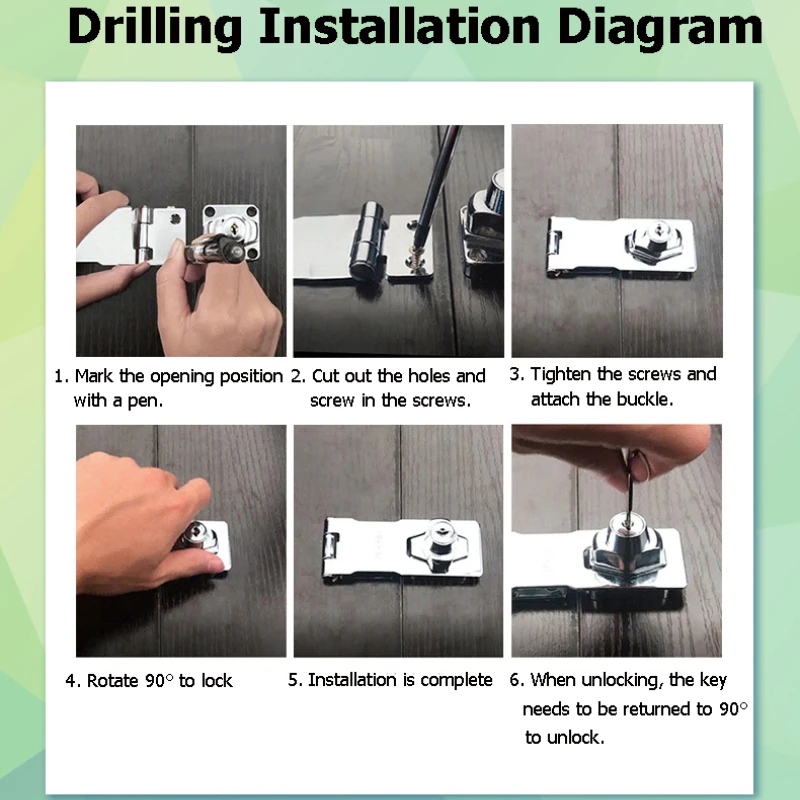 Drilling Installation Diagram

1. Mark the opening position with a pen.

2. Cut out the holes and screw in the screws.

3. Tighten the screws and attach the buckle.

4. Rotate 90° to lock

5. Installation is complete

6. When unlocking, the key needs to be returned to 90° to unlock.