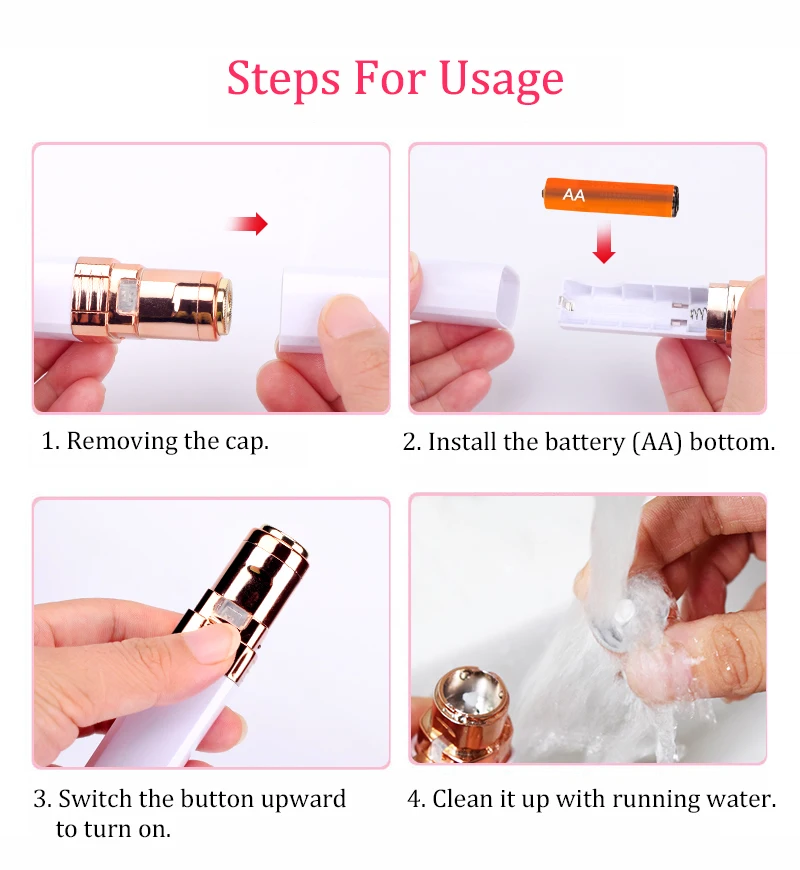 Steps For Usage

AA

1. Removing the cap.

2. Install the battery (AA) bottom.

3. Switch the button upward to turn on.

4. Clean it up with running water.