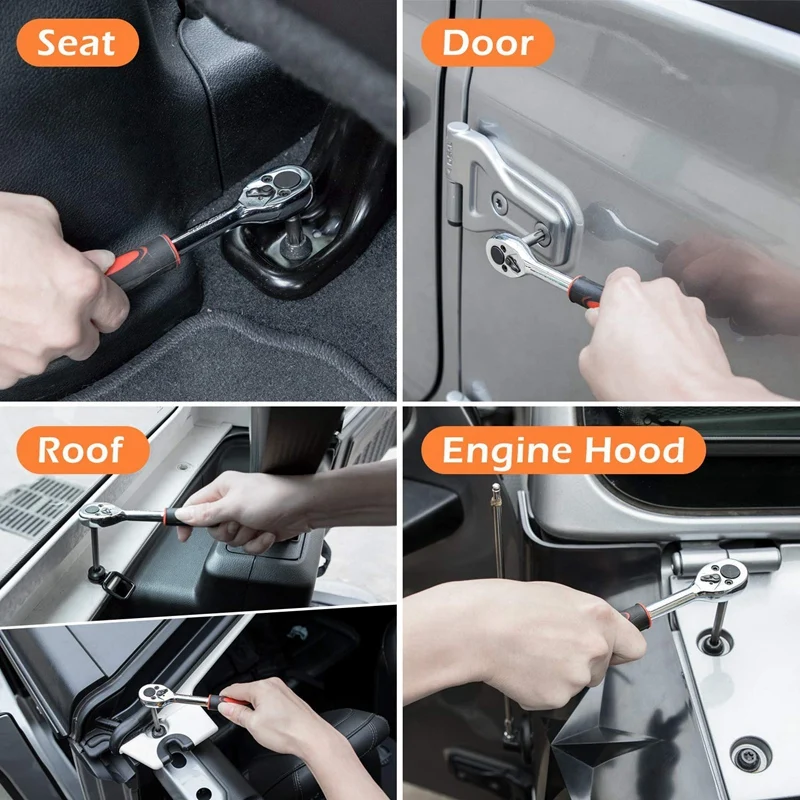 Seat

Door

Roof

Engine Hood