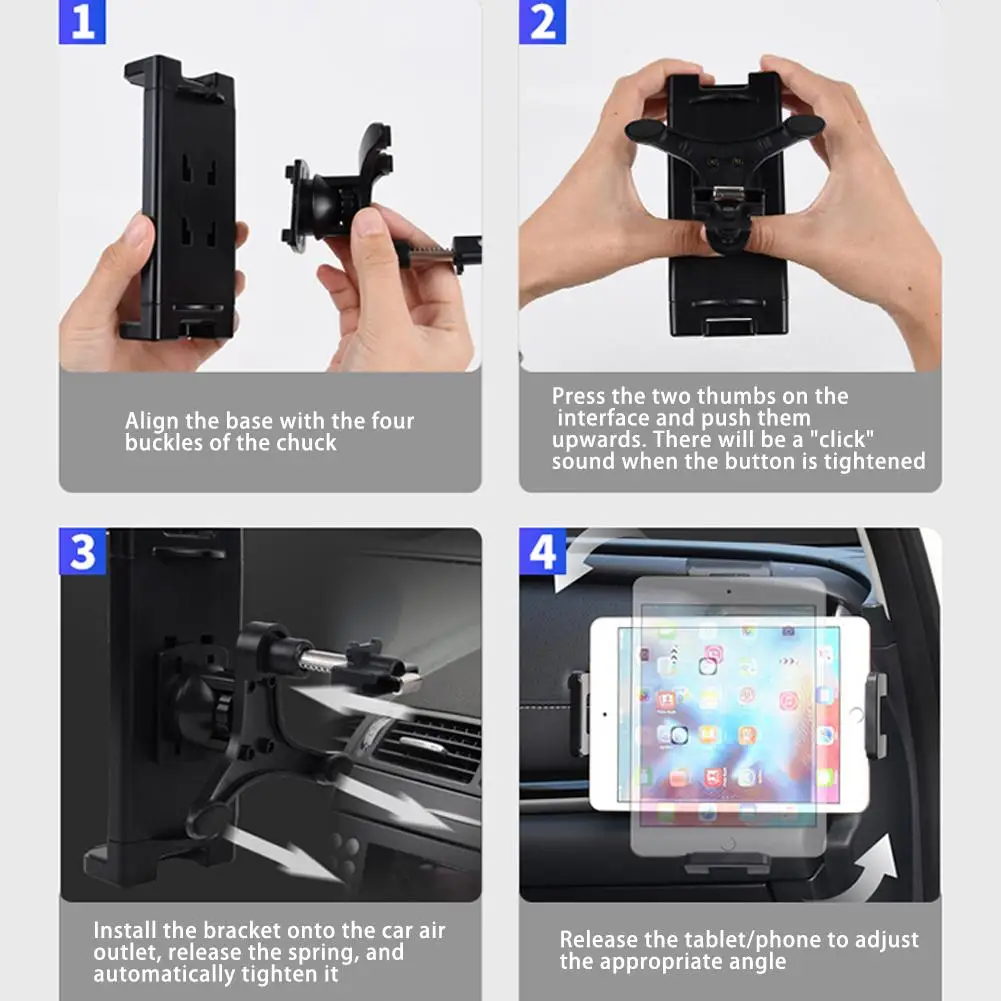 1

Align the base with the four buckles of the chuck

2

Press the two thumbs on the interface and push them upwards. There will be a "click" sound when the button is tightened

3

Install the bracket onto the car air outlet, release the spring, and automatically tighten it

4

Release the tablet/phone to adjust the appropriate angle