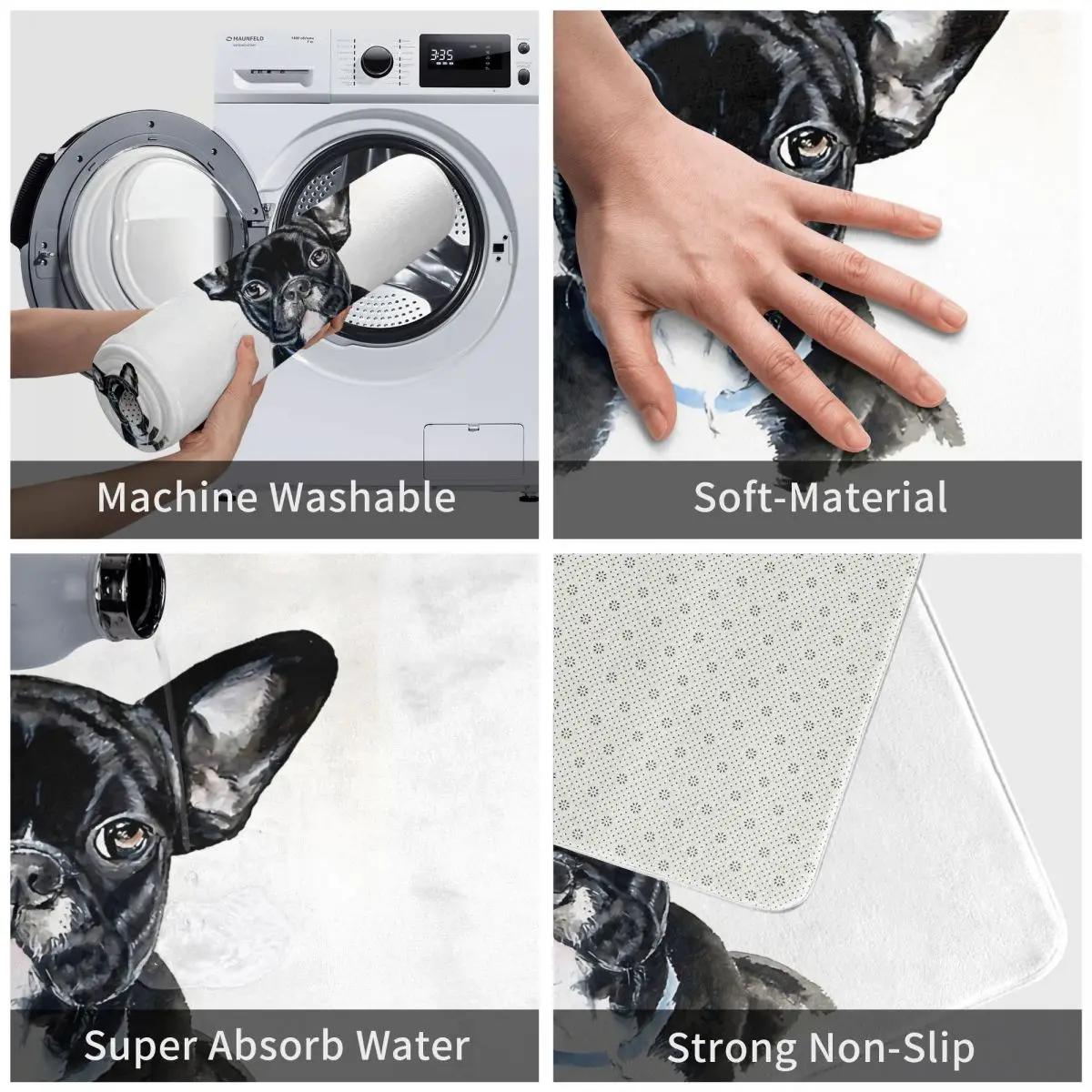 MAUNFELD

3:35

Machine Washable

Soft-Material

Super Absorb Water

Strong Non-Slip