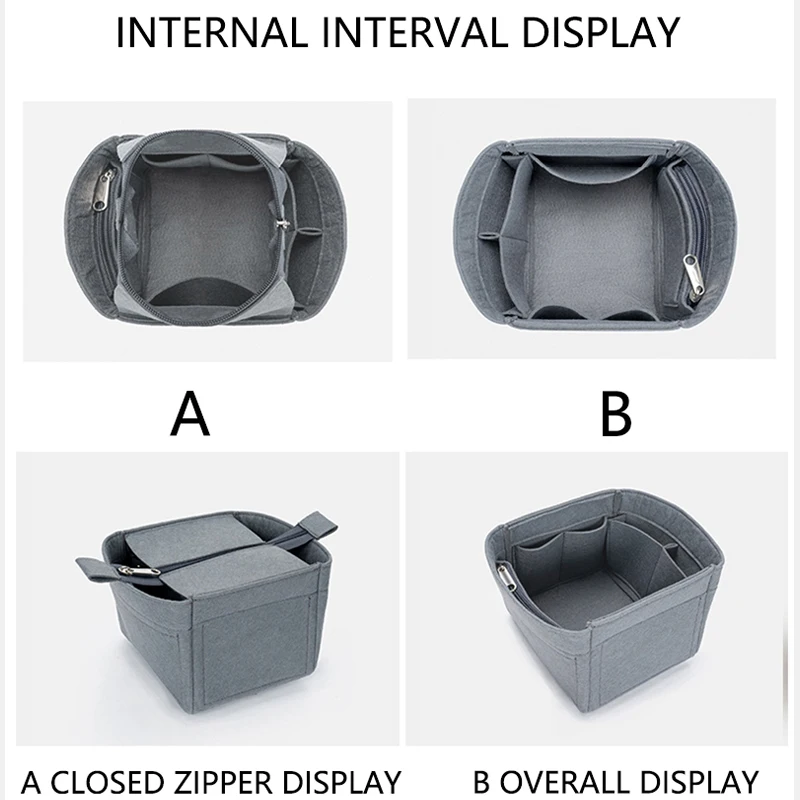 INTERNAL INTERVAL DISPLAY

A

B

A CLOSED ZIPPER DISPLAY

B OVERALL DISPLAY