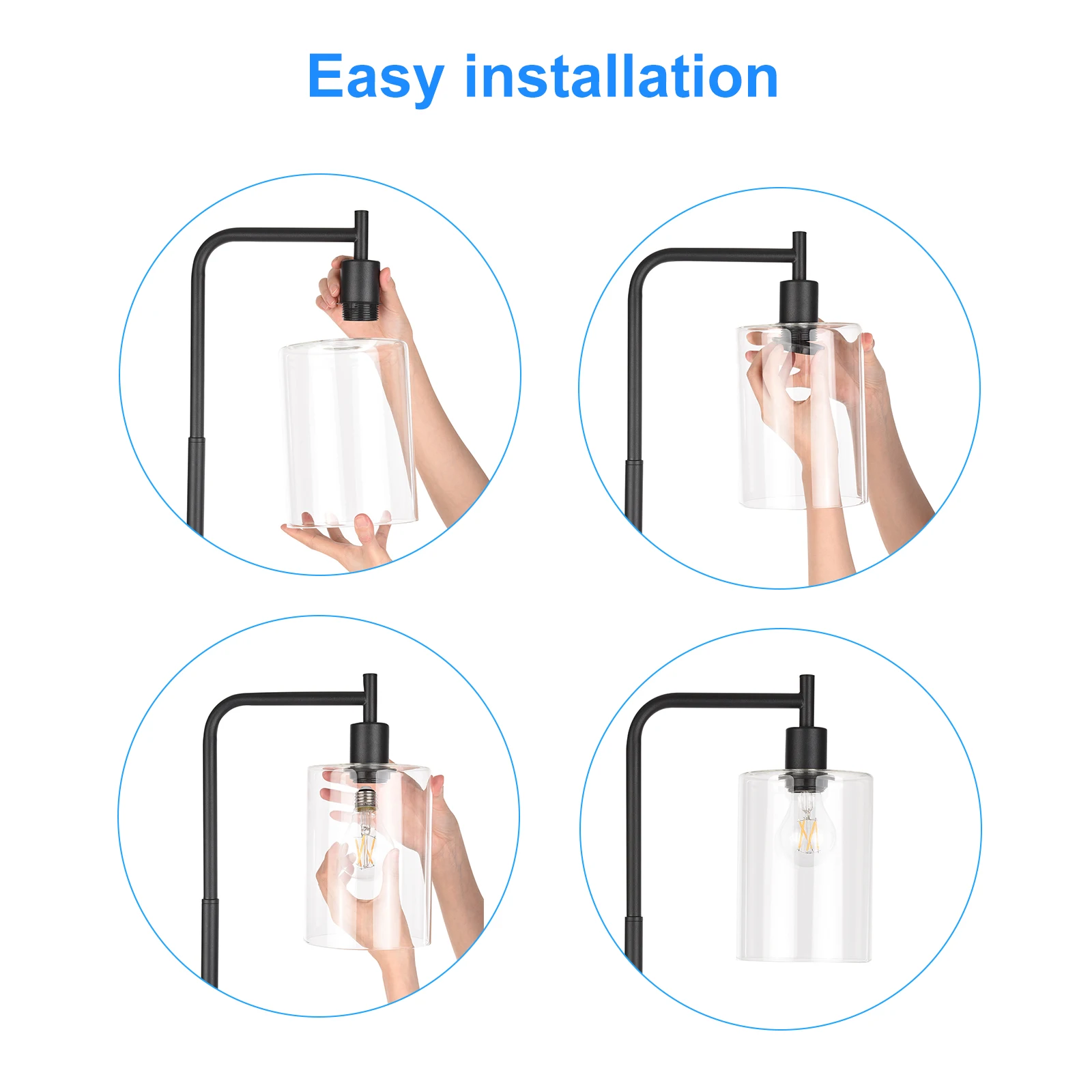 Easy installation