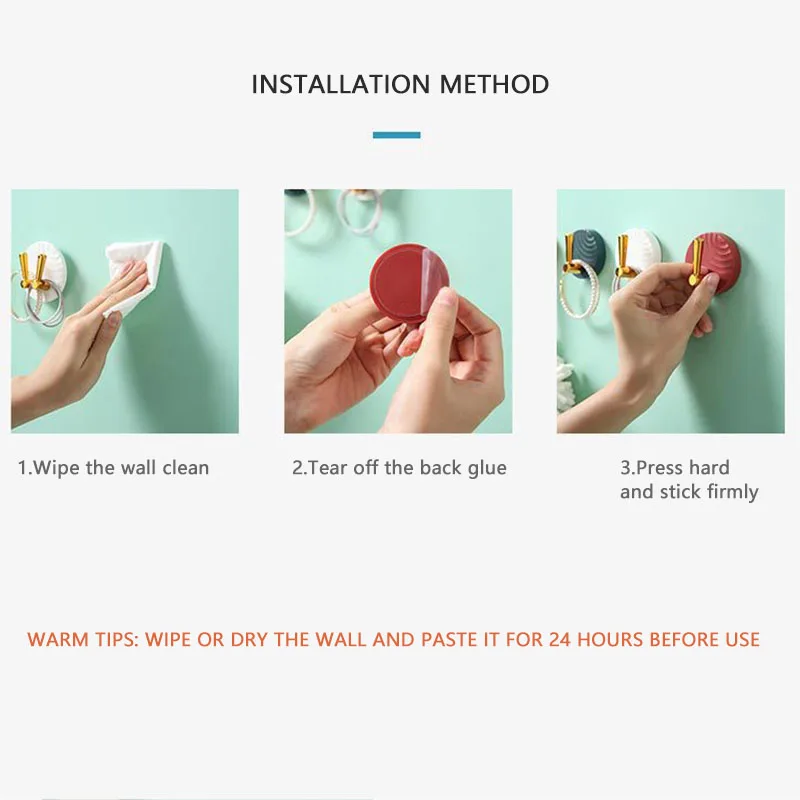 INSTALLATION METHOD

1.Wipe the wall clean

2.Tear off the back glue

3.Press hard and stick firmly

WARM TIPS: WIPE OR DRY THE WALL AND PASTE IT FOR 24 HOURS BEFORE USE