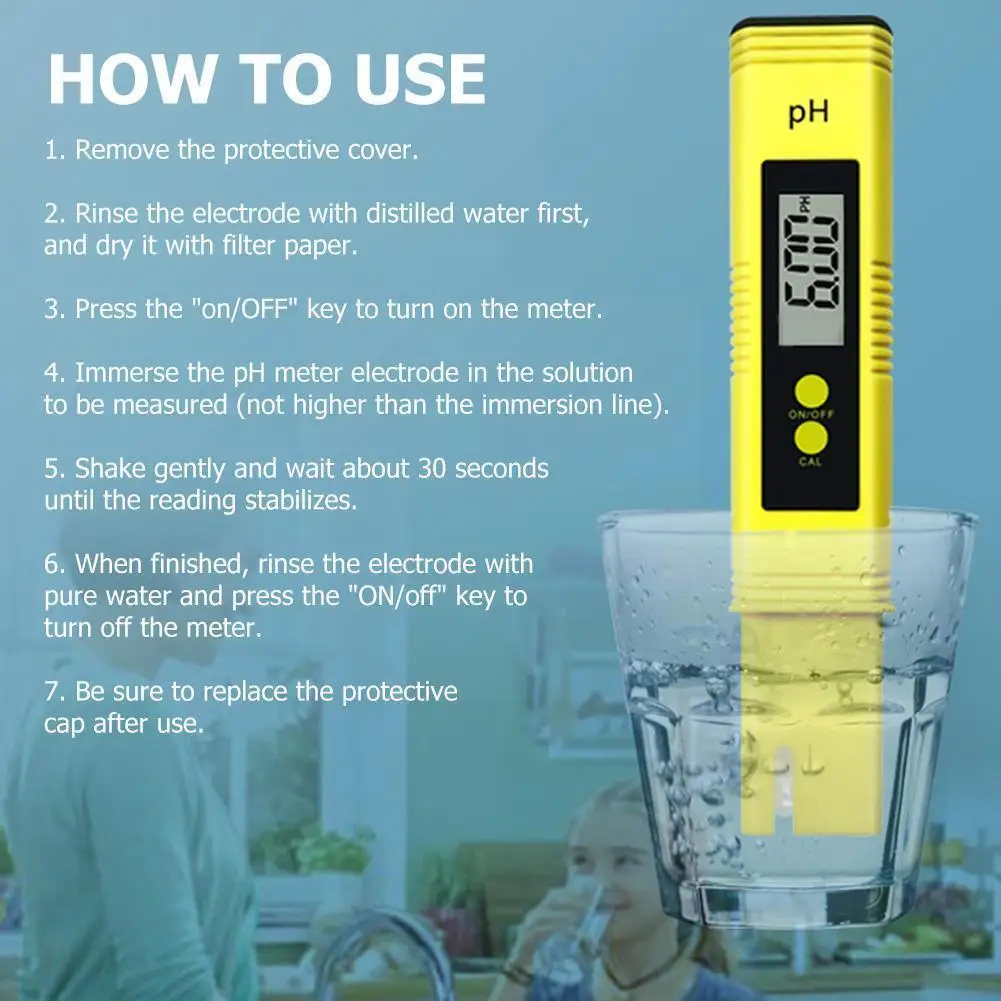 HOW TO USE

1. Remove the protective cover.

2. Rinse the electrode with distilled water first, and dry it with filter paper.

3. Press the "on/OFF" key to turn on the meter.

4. Immerse the pH meter electrode in the solution to be measured (not higher than the immersion line).

5. Shake gently and wait about 30 seconds until the reading stabilizes.

6. When finished, rinse the electrode with pure water and press the "ON/off" key to turn off the meter.

7. Be sure to replace the protective cap after use.

pH

6.00

pH

ON/OFF

CAL