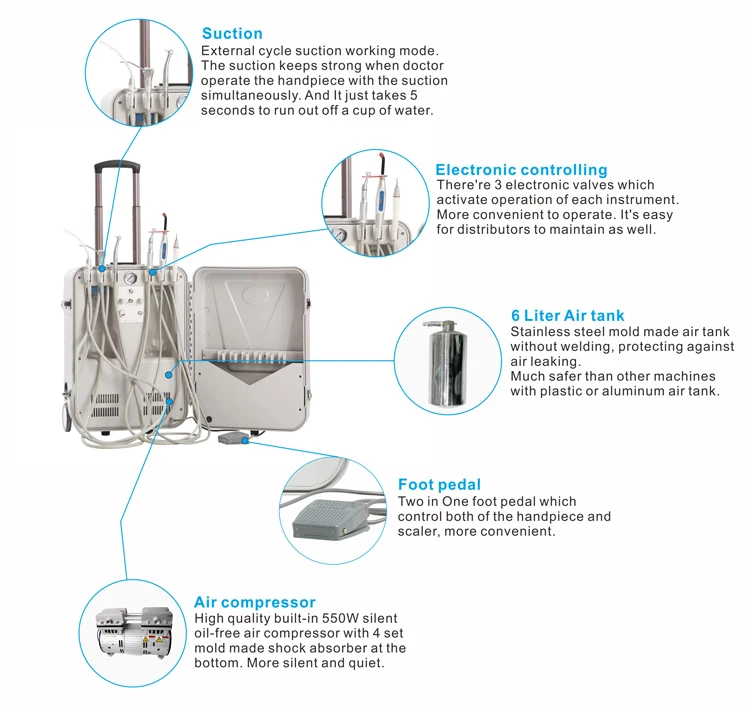 Suction
External cycle suction working mode. The suction keeps strong when doctor operate the handpiece with the suction simultaneously. And It just takes 5 seconds to run out off a cup of water.

Electronic controlling
There're 3 electronic valves which activate operation of each instrument. More convenient to operate. It's easy for distributors to maintain as well.

6 Liter Air tank
Stainless steel mold made air tank without welding, protecting against air leaking.
Much safer than other machines with plastic or aluminum air tank.

Foot pedal
Two in One foot pedal which control both of the handpiece and scaler, more convenient.

Air compressor
High quality built-in 550W silent oil-free air compressor with 4 set mold made shock absorber at the bottom. More silent and quiet.