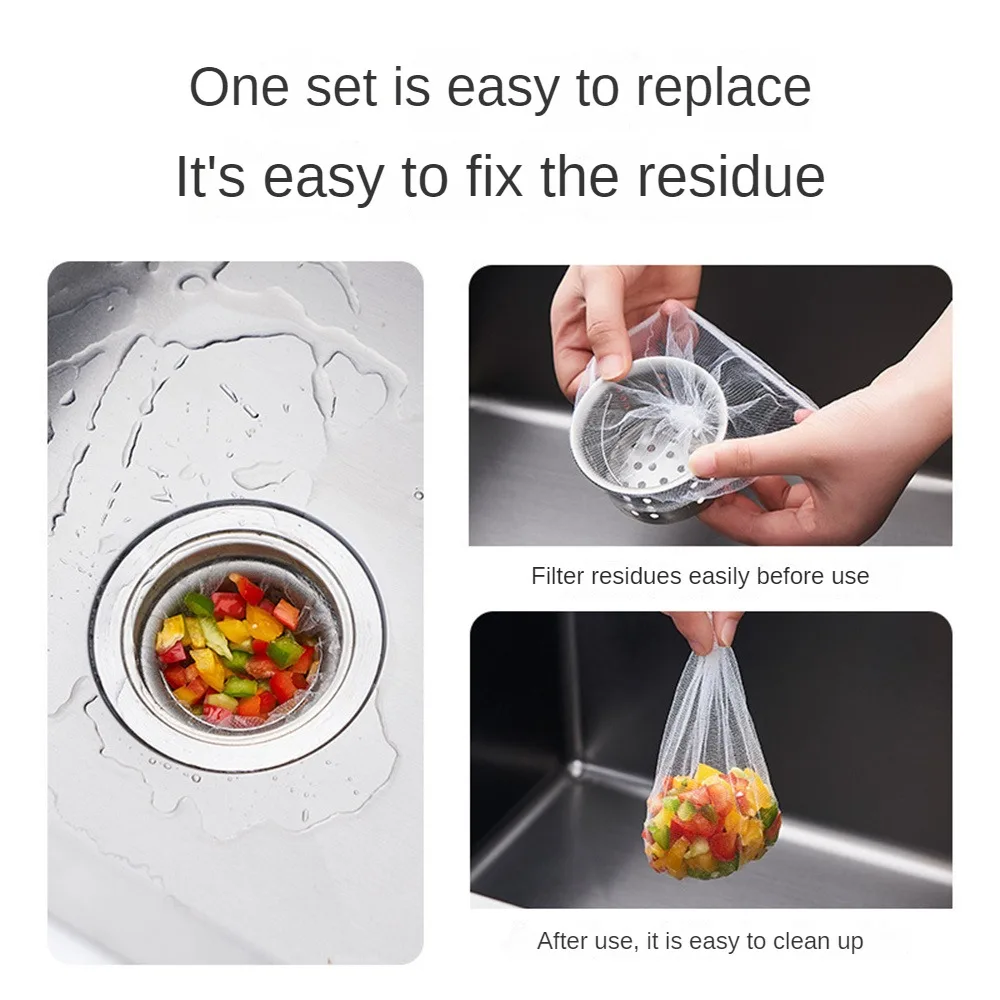 One set is easy to replace
It's easy to fix the residue

Filter residues easily before use

After use, it is easy to clean up