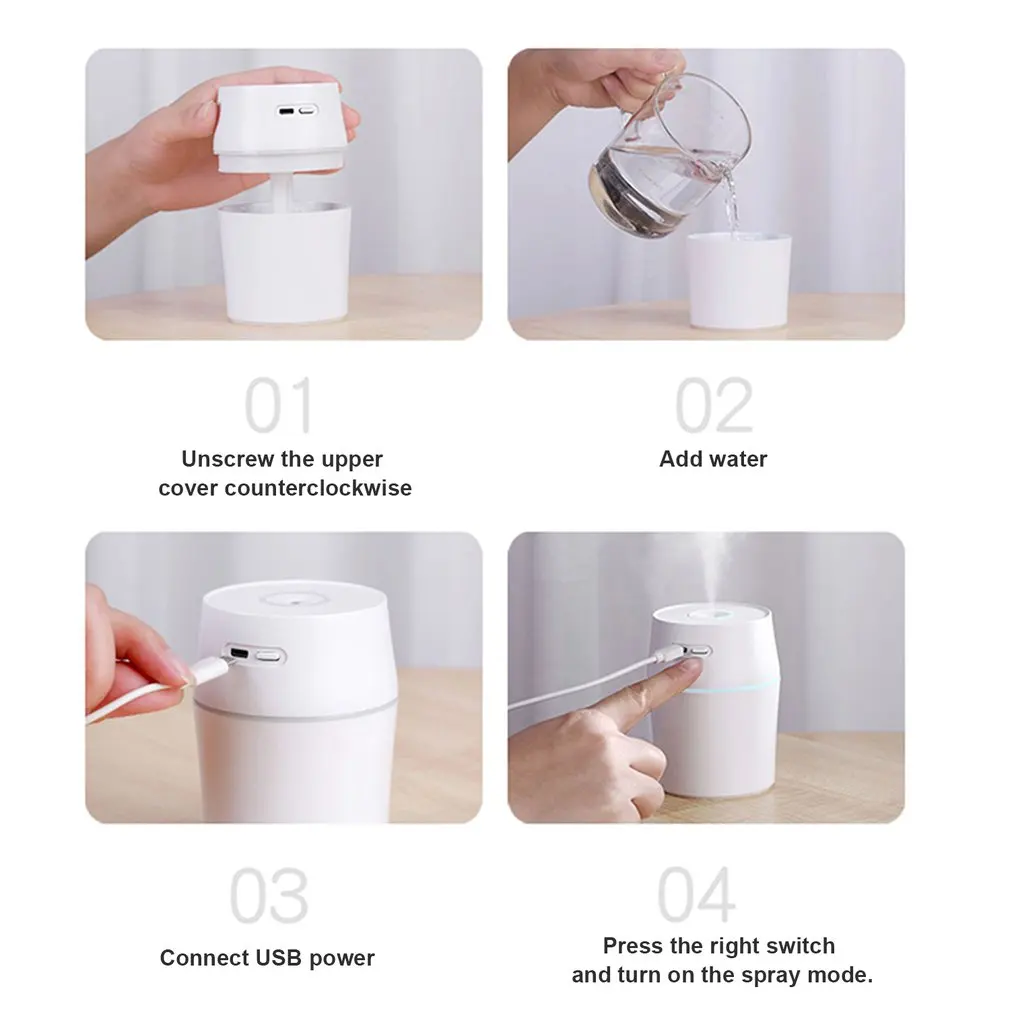 01

Unscrew the upper cover counterclockwise

02

Add water

03

Connect USB power

04

Press the right switch and turn on the spray mode.