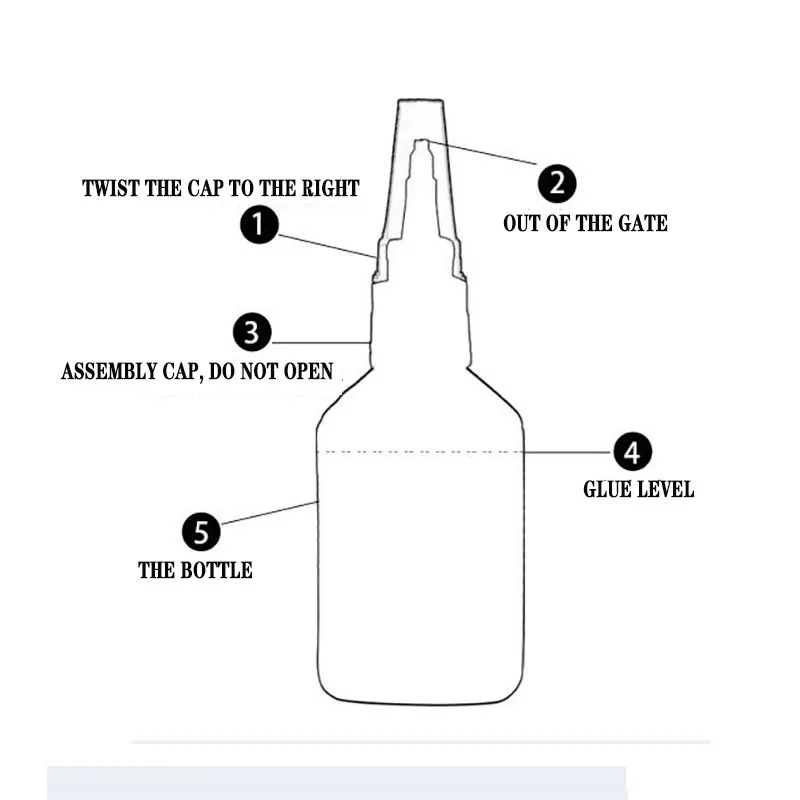 TWIST THE CAP TO THE RIGHT
1
2
OUT OF THE GATE
3
ASSEMBLY CAP, DO NOT OPEN
4
GLUE LEVEL
5
THE BOTTLE