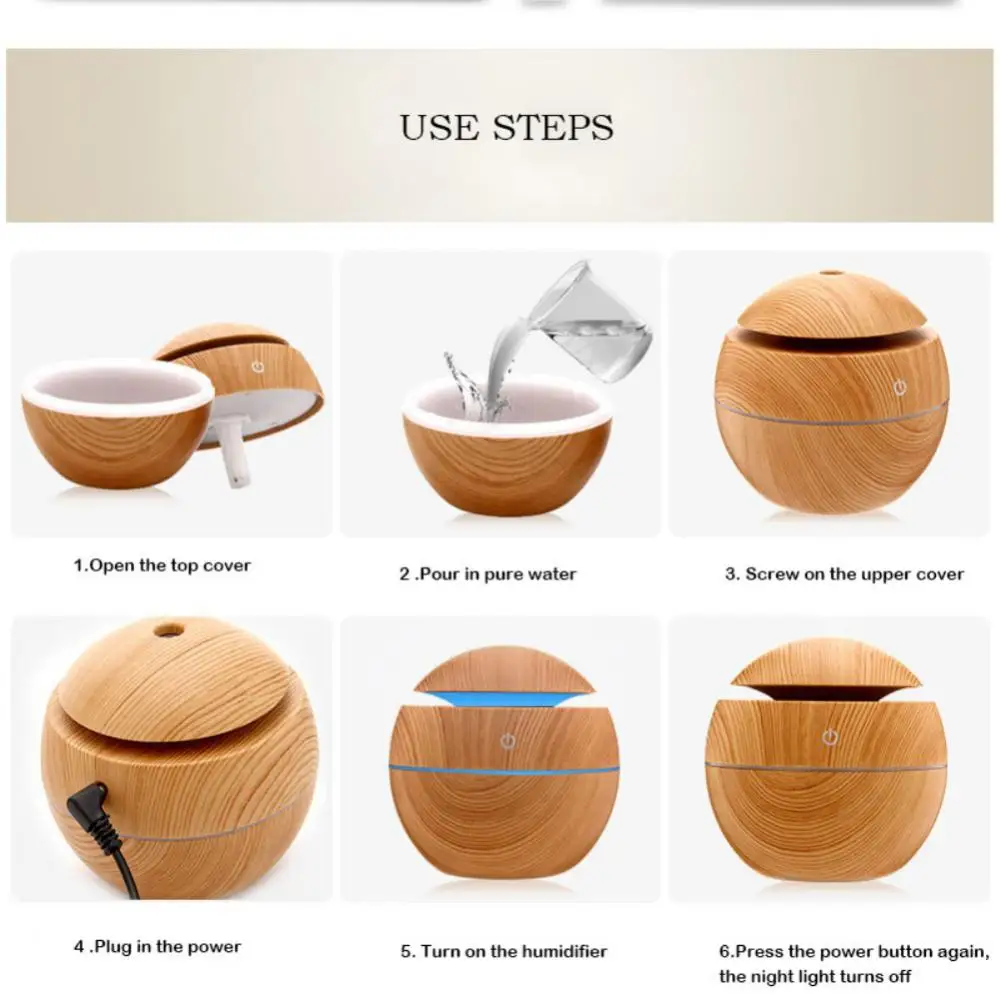 USE STEPS

1.Open the top cover

2 .Pour in pure water

3. Screw on the upper cover

4 .Plug in the power

5. Turn on the humidifier

6.Press the power button again, the night light turns off