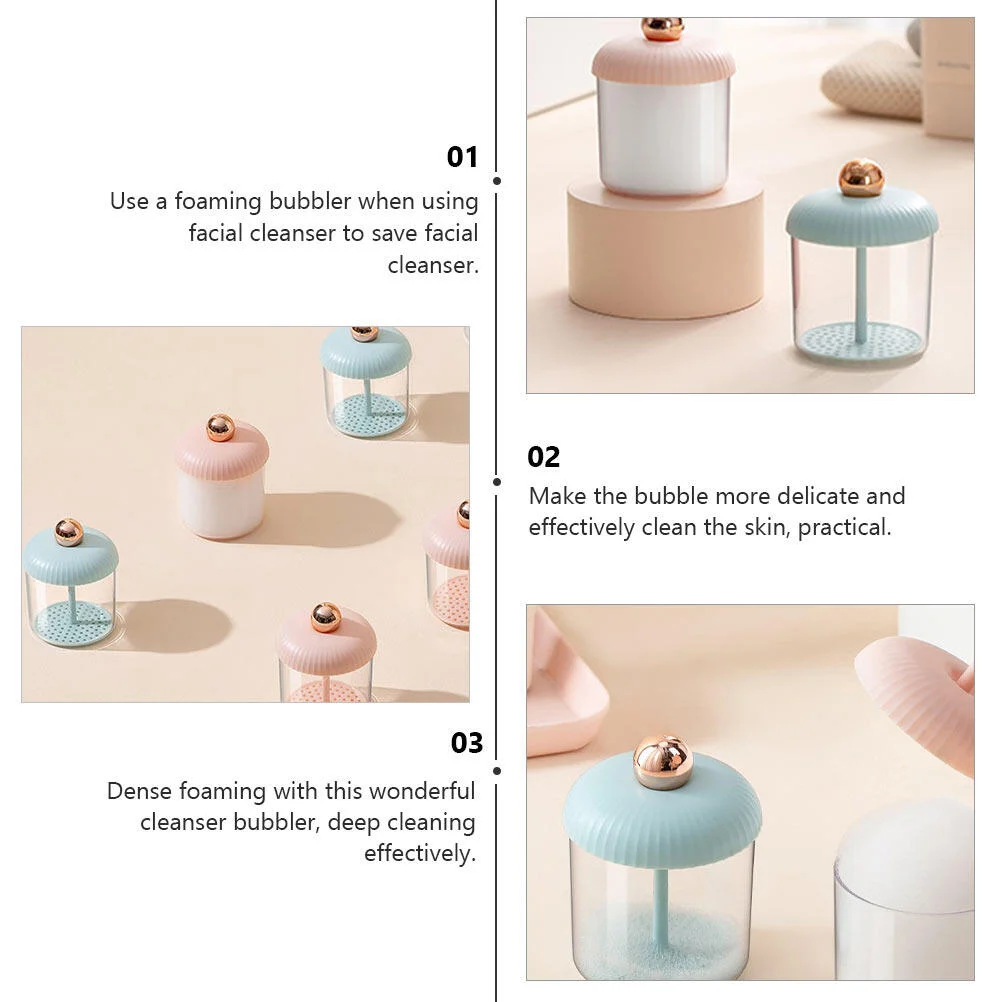 01

Use a foaming bubbler when using facial cleanser to save facial cleanser.

02

Make the bubble more delicate and effectively clean the skin, practical.

03

Dense foaming with this wonderful cleanser bubbler, deep cleaning effectively.