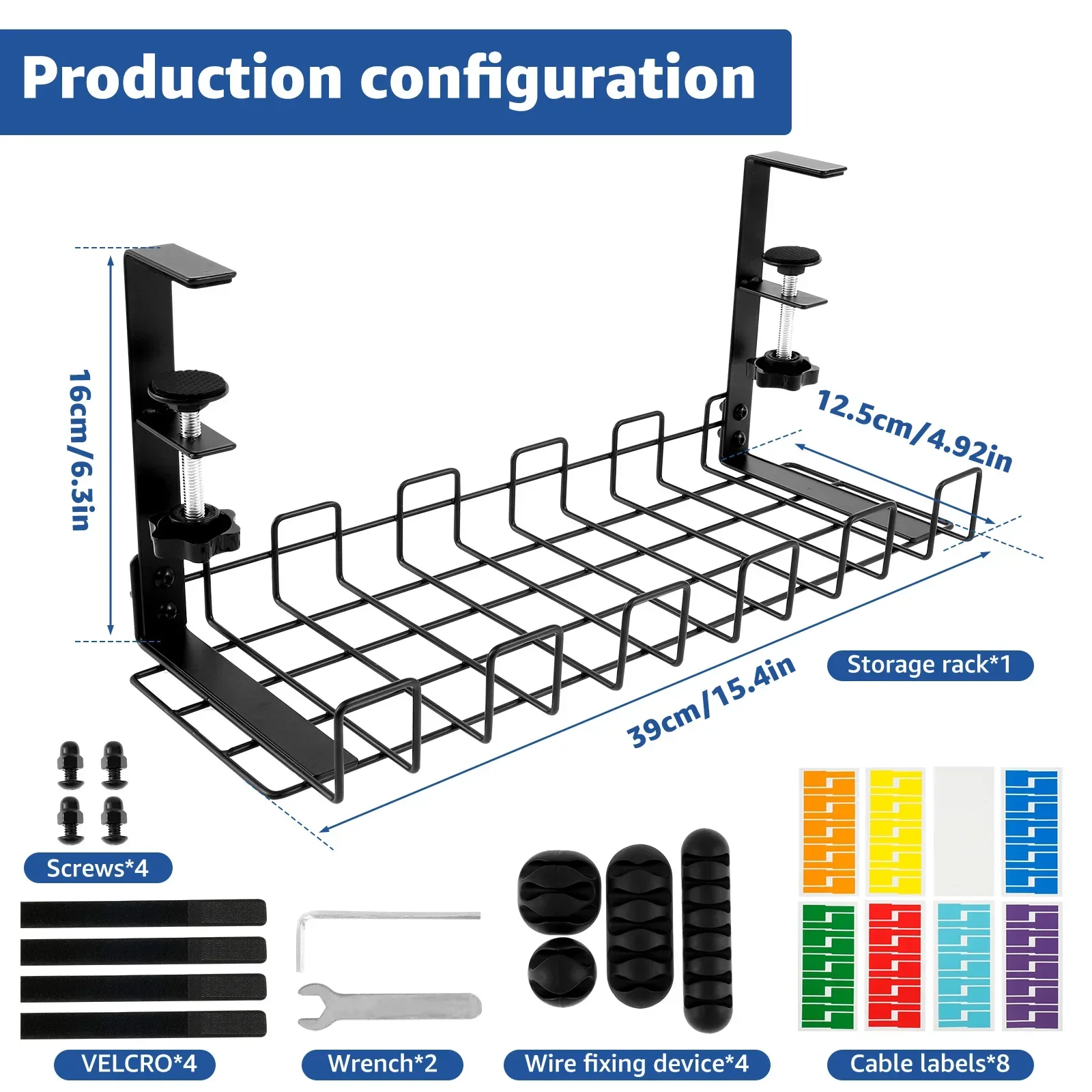 Production configuration

16cm/6.3in

12.5cm/4.92in

39cm/15.4in

Storage rack*1

Screws*4

VELCRO*4

Wrench*2

Wire fixing device*4

Cable labels*8