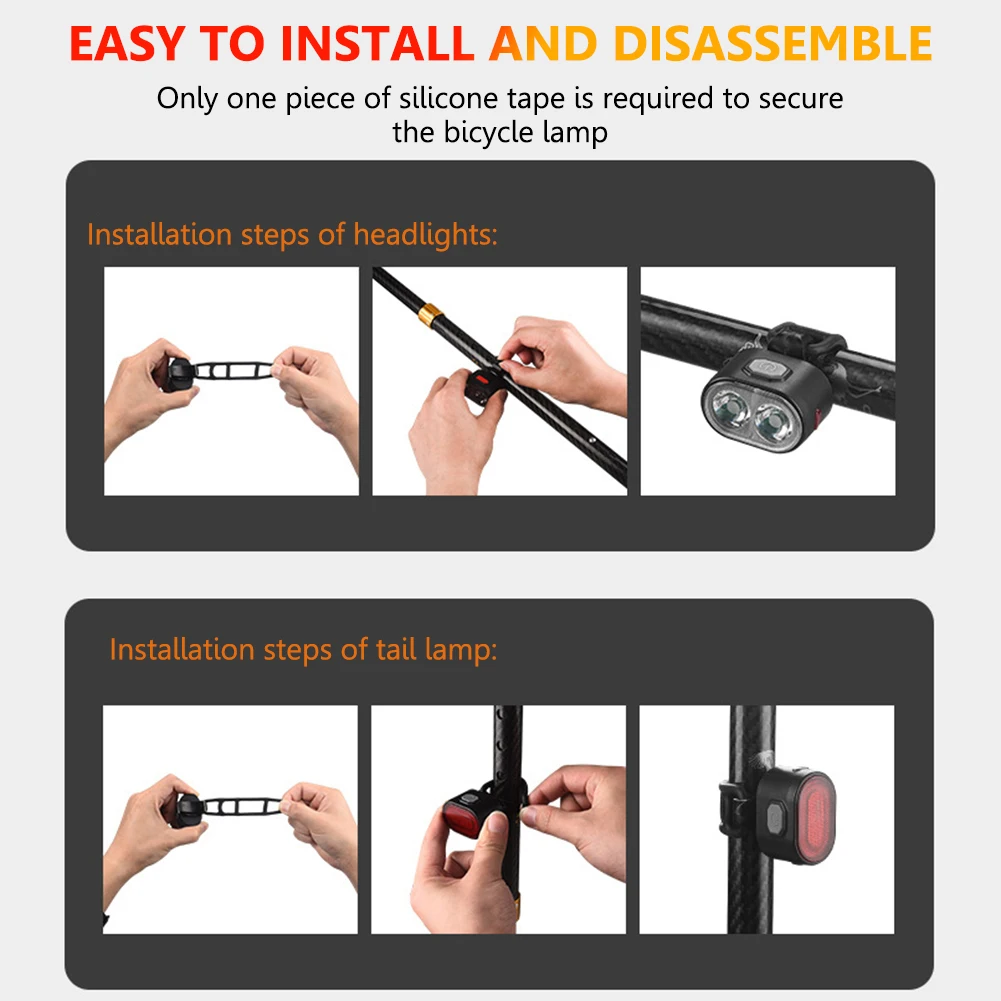 EASY TO INSTALL AND DISASSEMBLE

Only one piece of silicone tape is required to secure the bicycle lamp

Installation steps of headlights:

Installation steps of tail lamp: