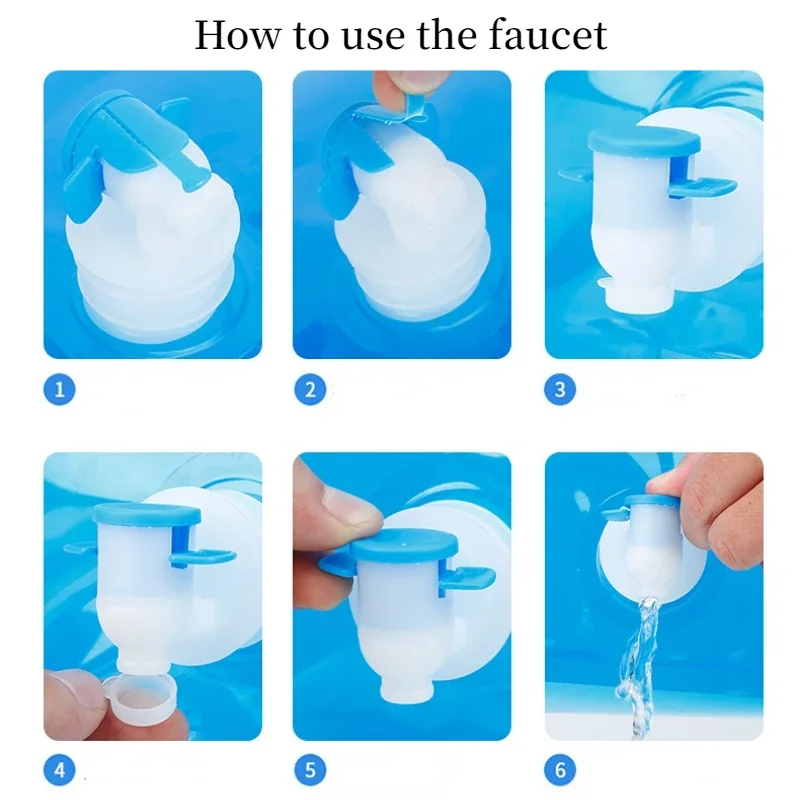 How to use the faucet

1

2

3

4

5

6