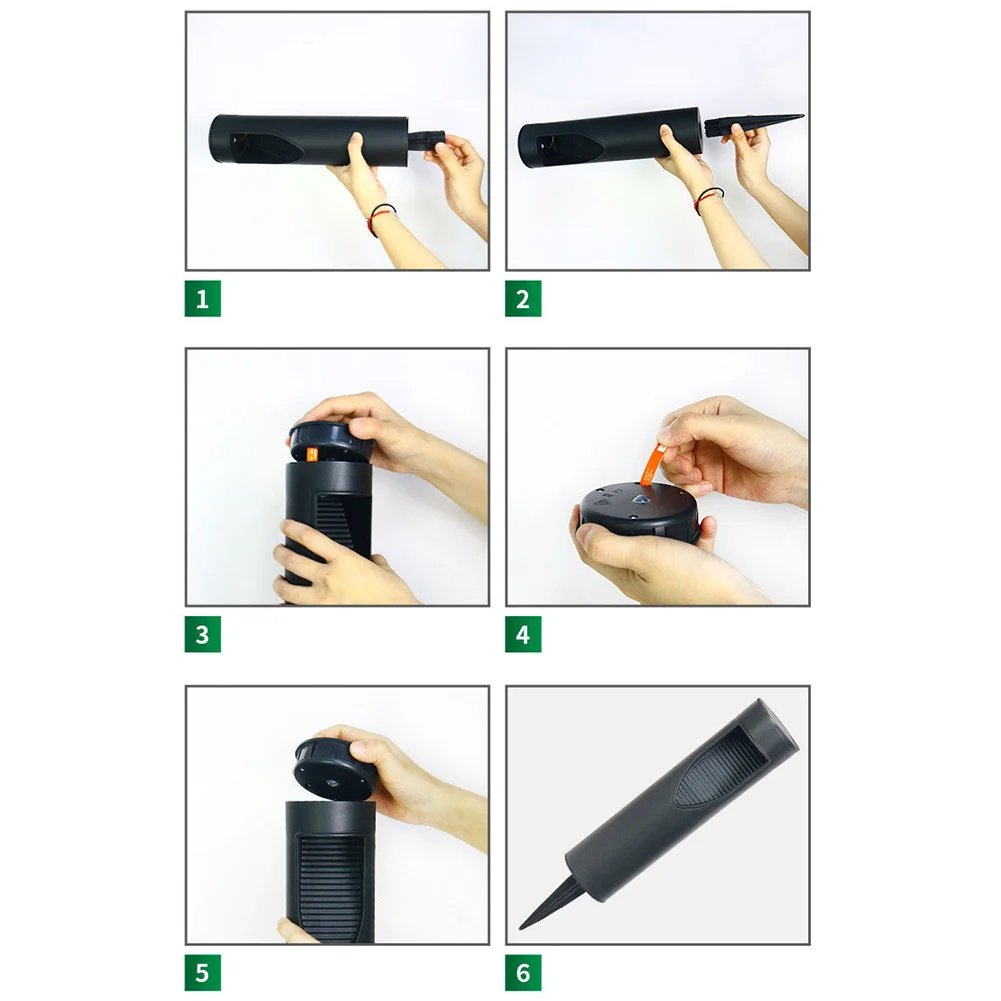 1

2

3

4

5

6