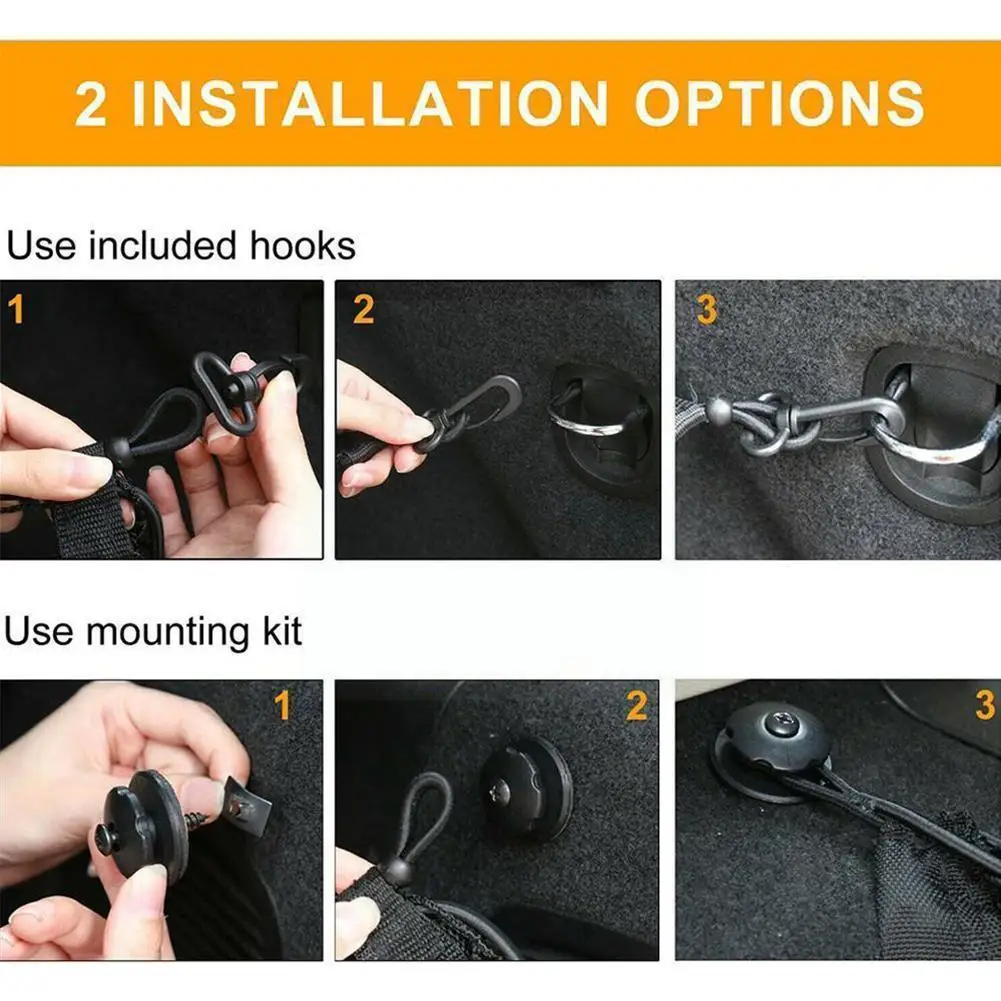 2 INSTALLATION OPTIONS

Use included hooks

1

2

3

Use mounting kit

1

2

3