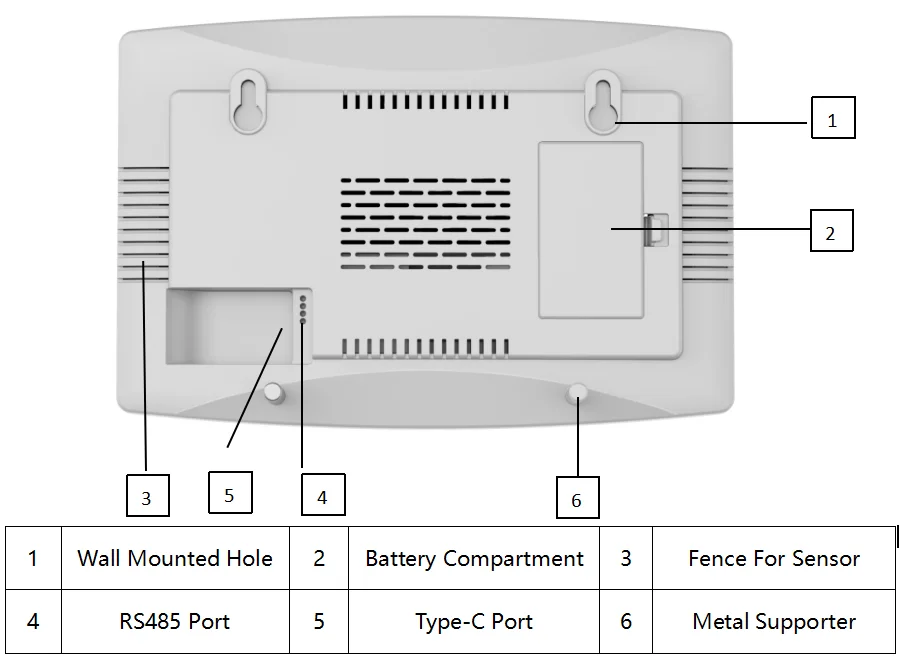 1

2

3

5

4

6

| 1 | Wall Mounted Hole | 2 | Battery Compartment | 3 | Fence For Sensor |
|---|---|---|---|---|---|
| 4 | RS485 Port | 5 | Type-C Port | 6 | Metal Supporter |