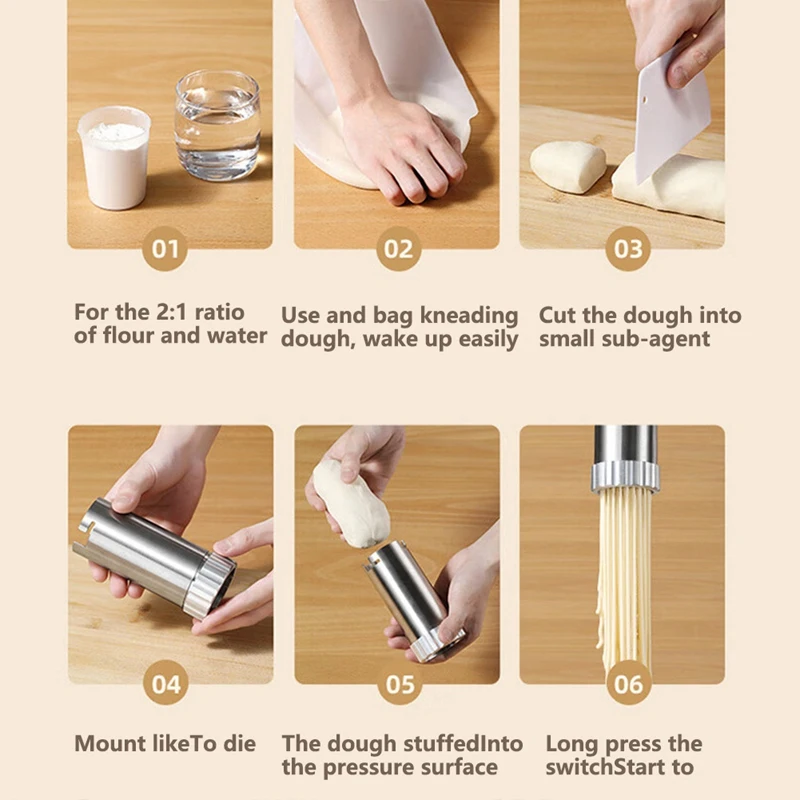 01

For the 2:1 ratio of flour and water

02

Use and bag kneading dough, wake up easily

03

Cut the dough into small sub-agent

04

Mount likeTo die

05

The dough stuffedInto the pressure surface

06

Long press the switchStart to