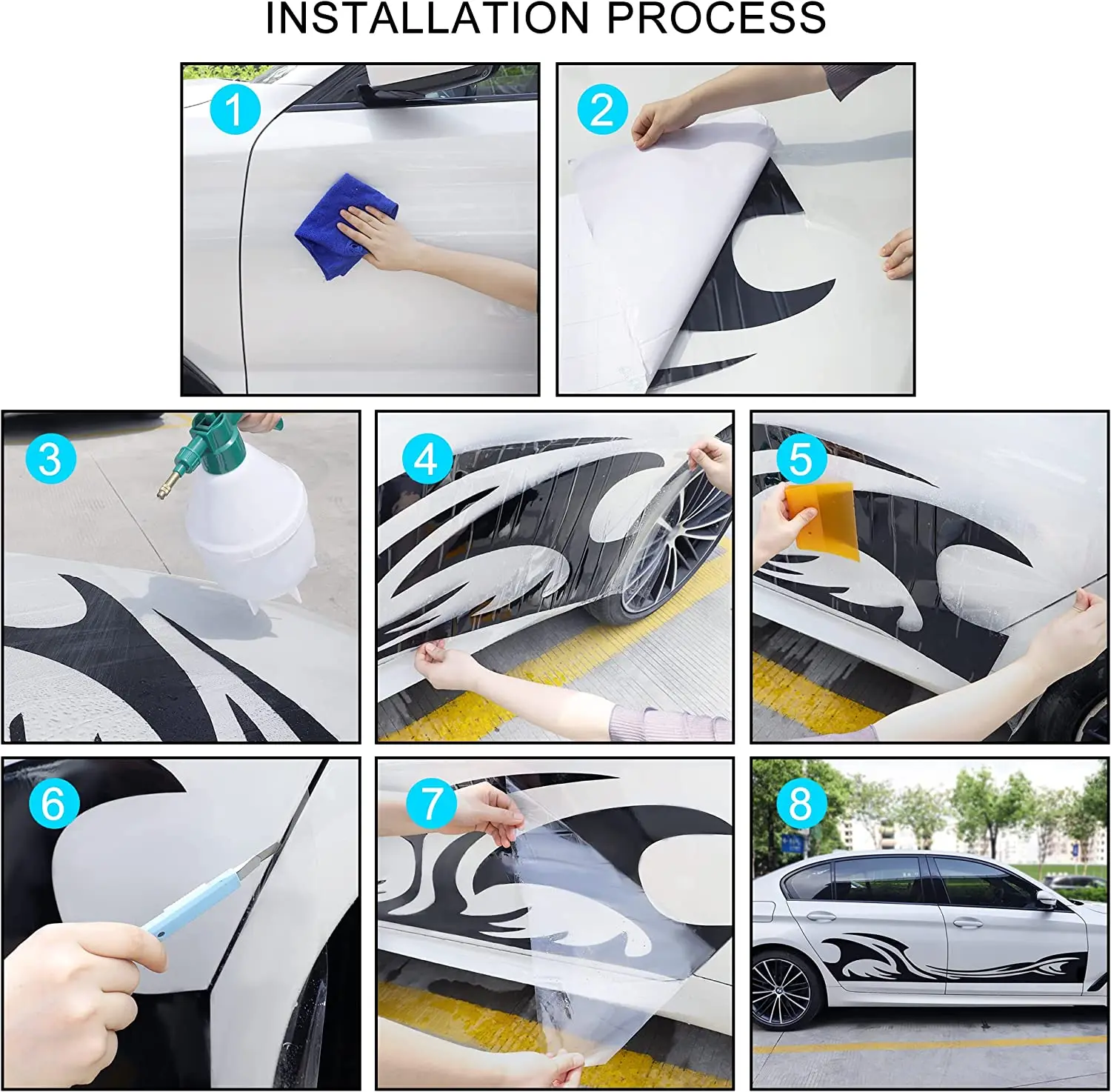 INSTALLATION PROCESS

1

2

3

4

5

6

7

8