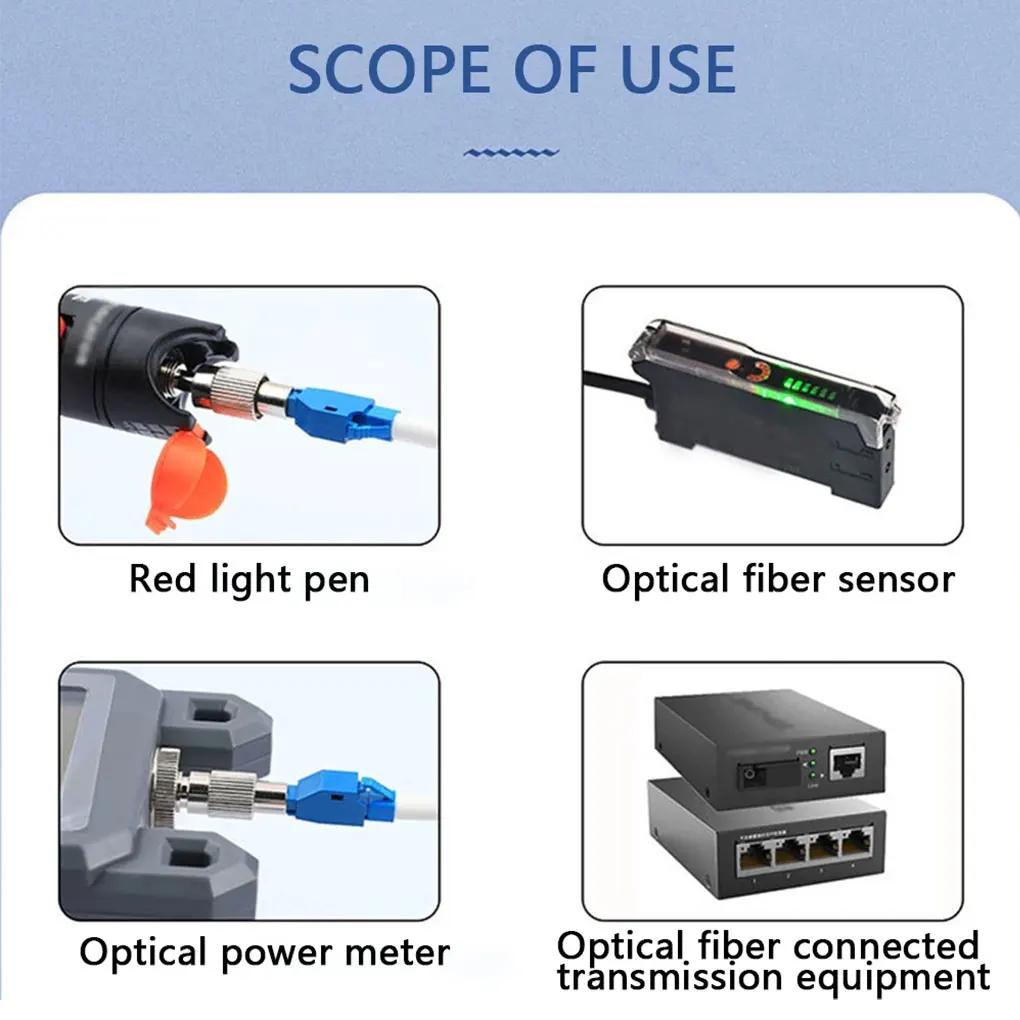 SCOPE OF USE

Red light pen

Optical fiber sensor

Optical power meter

Optical fiber connected transmission equipment