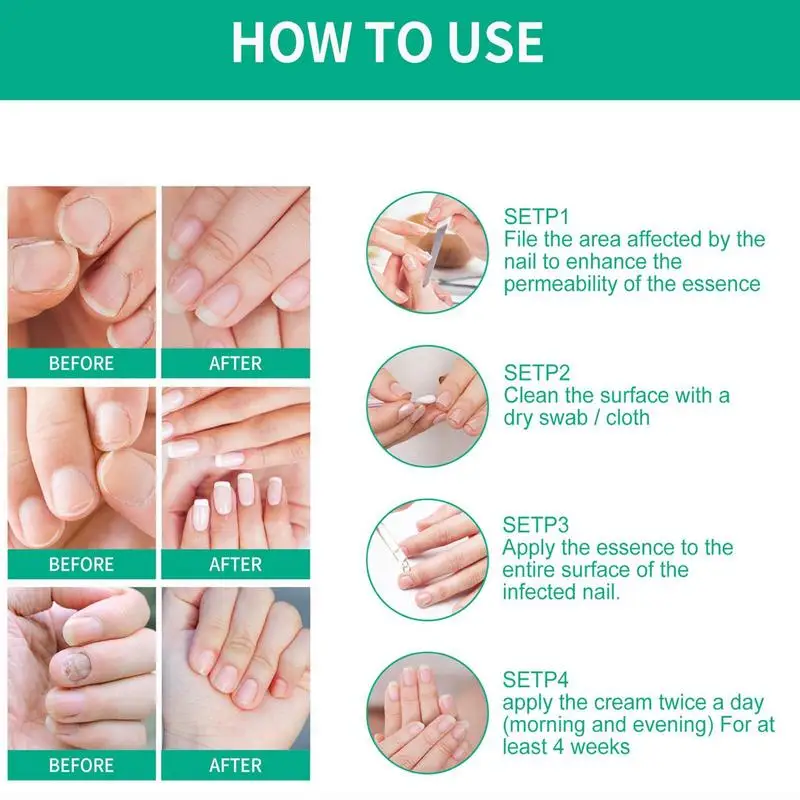 HOW TO USE

BEFORE

AFTER

BEFORE

AFTER

BEFORE

AFTER

SETP1
File the area affected by the nail to enhance the permeability of the essence

SETP2
Clean the surface with a dry swab / cloth

SETP3
Apply the essence to the entire surface of the infected nail.

SETP4
apply the cream twice a day (morning and evening) For at least 4 weeks