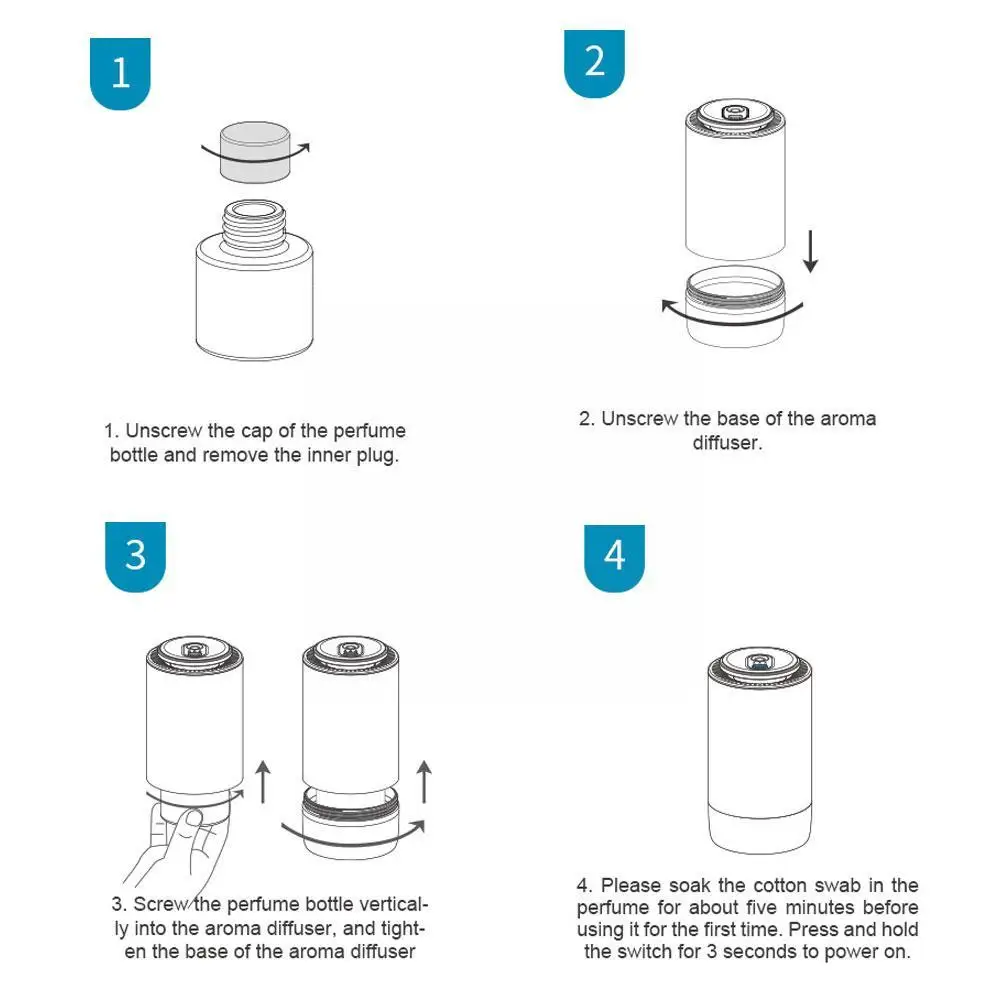 1

1. Unscrew the cap of the perfume bottle and remove the inner plug.

2

2. Unscrew the base of the aroma diffuser.

3

3. Screw the perfume bottle vertically into the aroma diffuser, and tighten the base of the aroma diffuser

4

4. Please soak the cotton swab in the perfume for about five minutes before using it for the first time. Press and hold the switch for 3 seconds to power on.