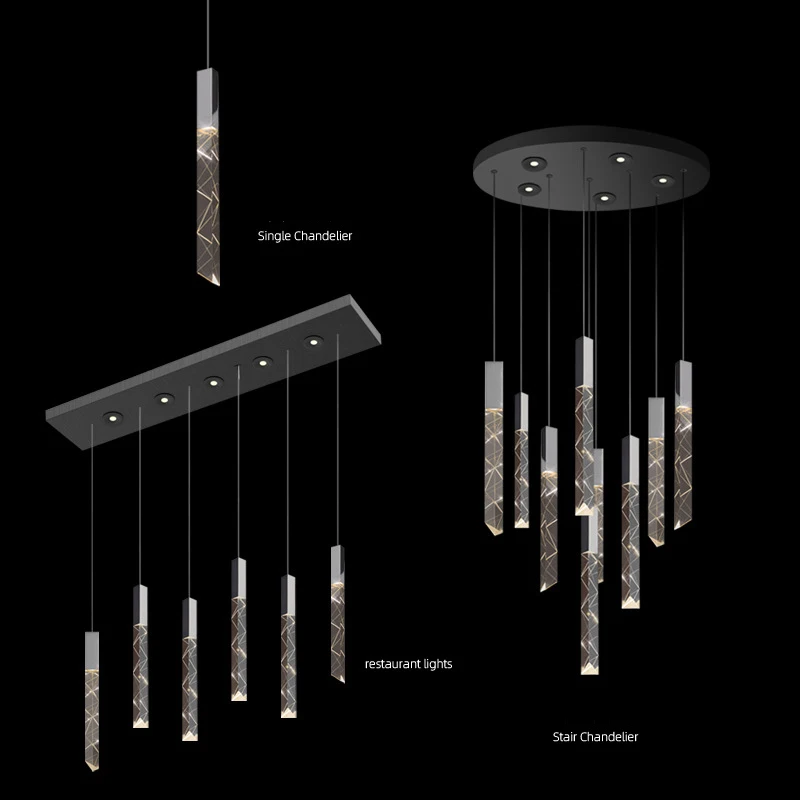 Single Chandelier

restaurant lights

Stair Chandelier