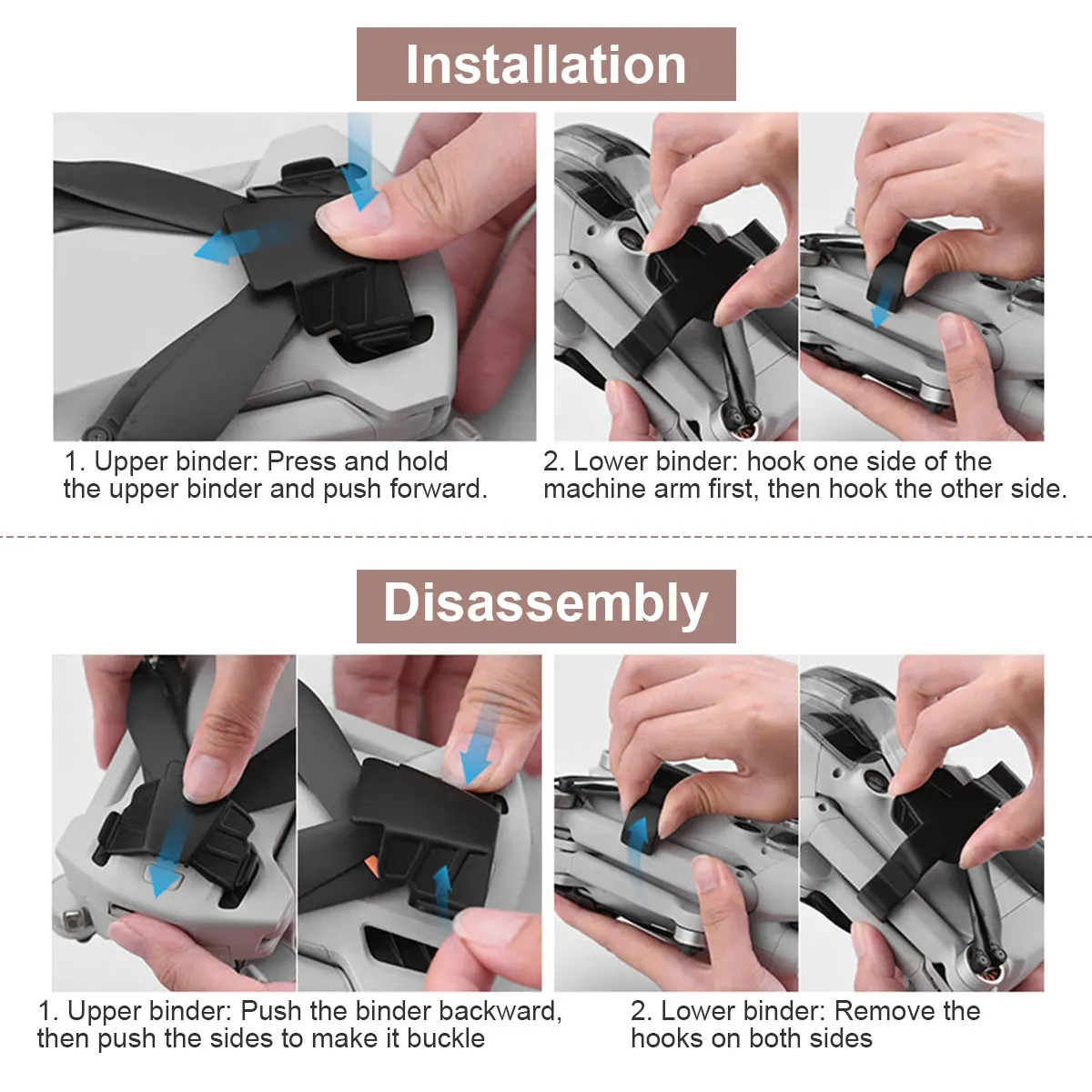 Installation

1. Upper binder: Press and hold the upper binder and push forward.

2. Lower binder: hook one side of the machine arm first, then hook the other side.

Disassembly

1. Upper binder: Push the binder backward, then push the sides to make it buckle

2. Lower binder: Remove the hooks on both sides