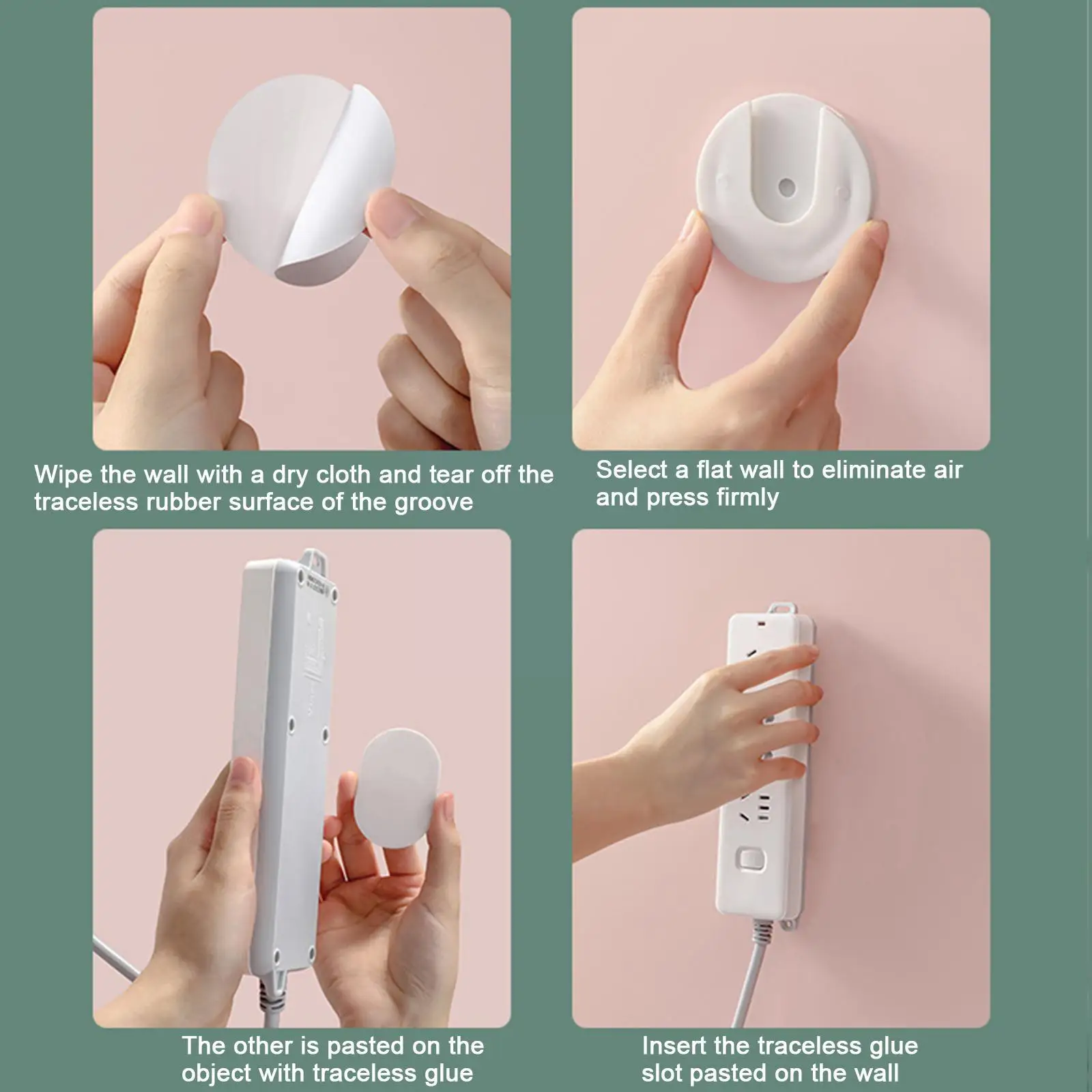 Wipe the wall with a dry cloth and tear off the traceless rubber surface of the groove

Select a flat wall to eliminate air and press firmly

The other is pasted on the object with traceless glue

Insert the traceless glue slot pasted on the wall