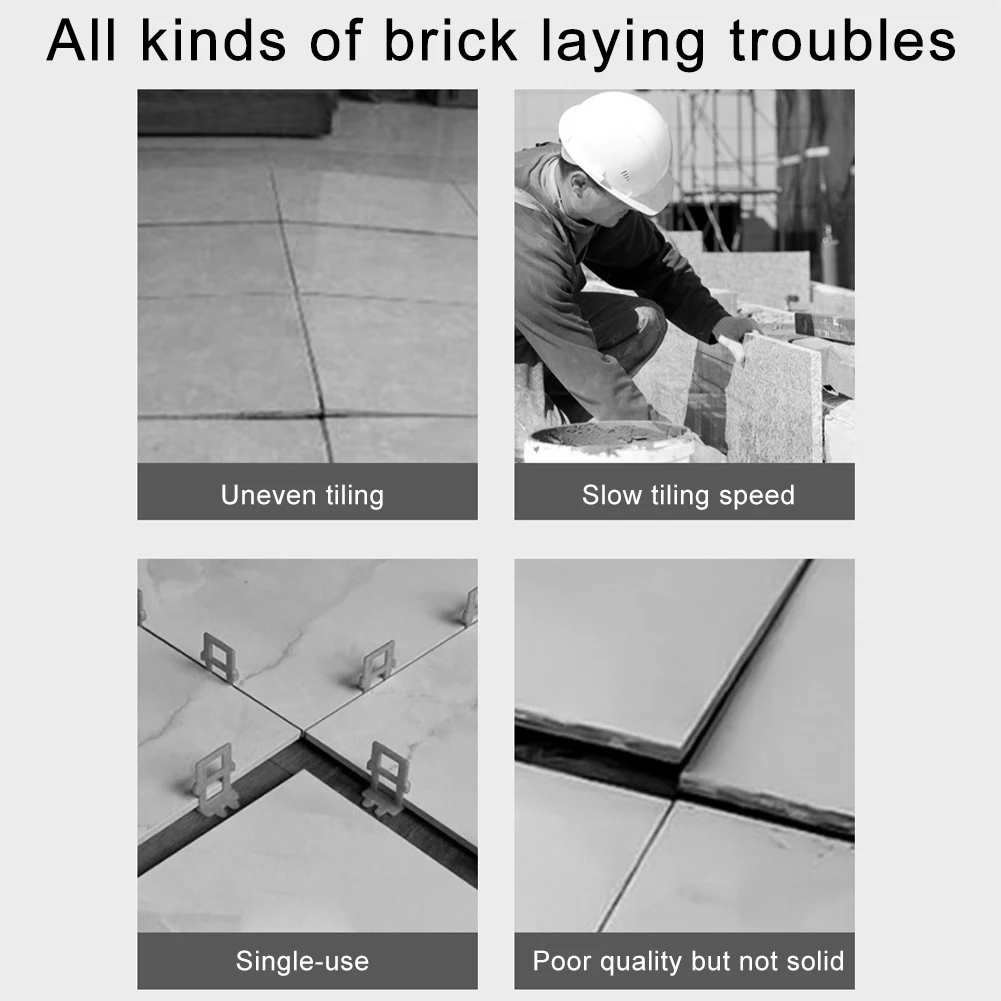 All kinds of brick laying troubles

Uneven tiling

Slow tiling speed

Single-use

Poor quality but not solid