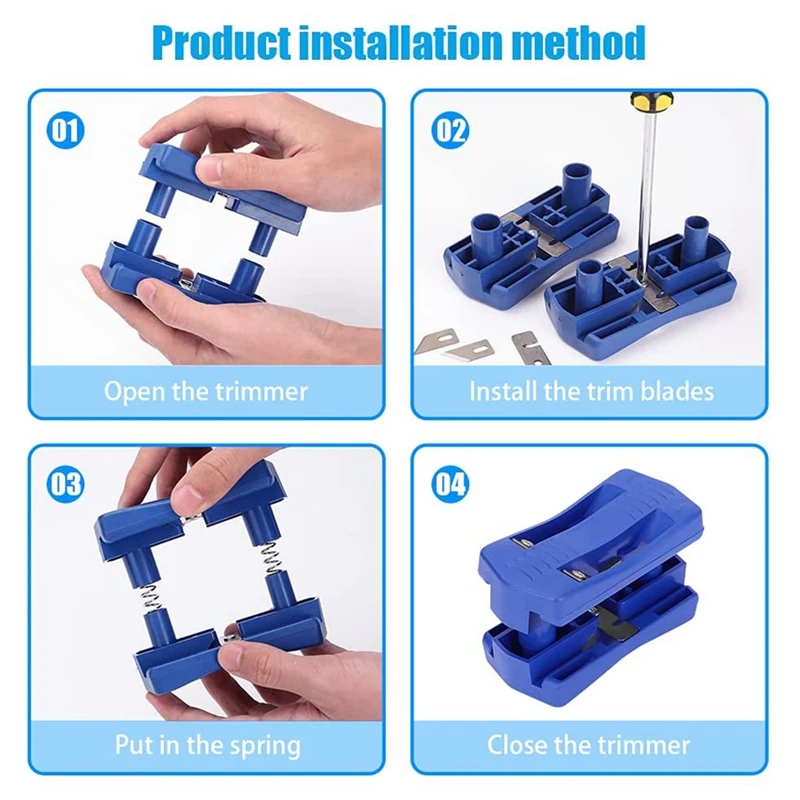 Product installation method

01

Open the trimmer

02

Install the trim blades

03

Put in the spring

04

Close the trimmer