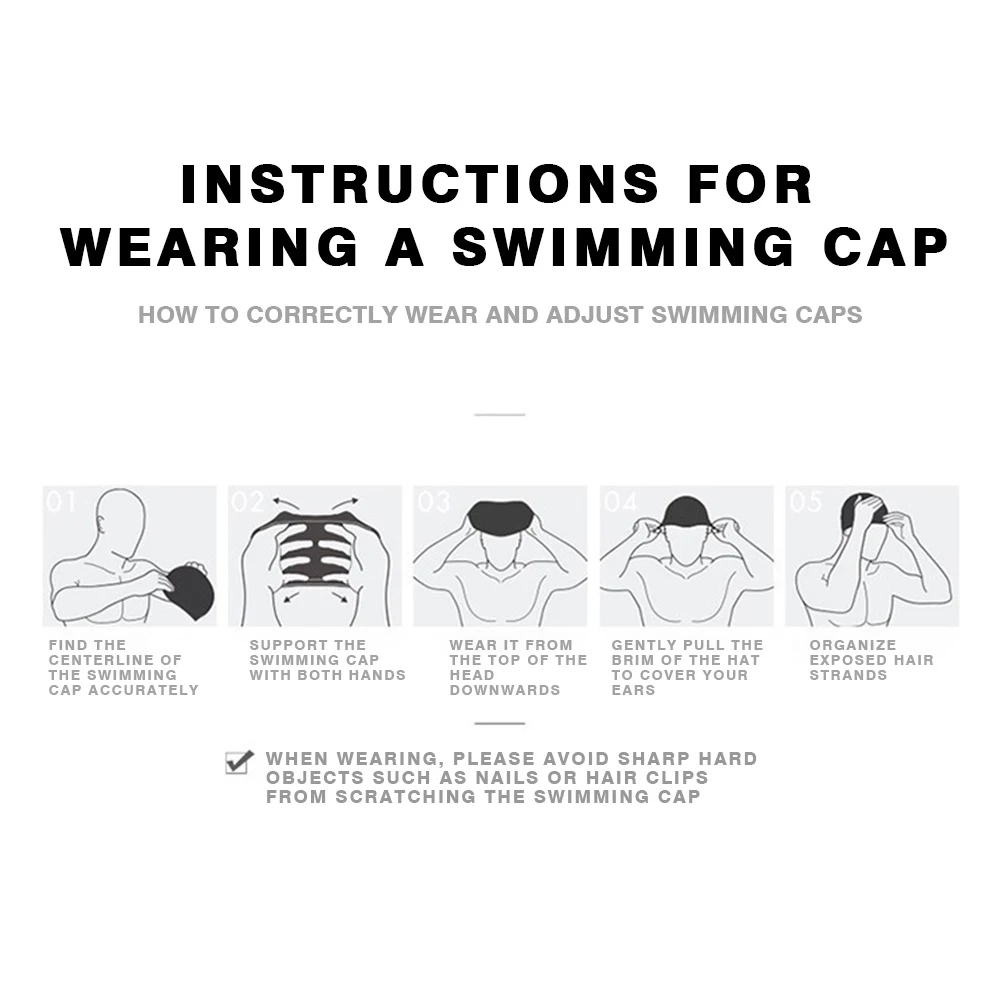 INSTRUCTIONS FOR WEARING A SWIMMING CAP

HOW TO CORRECTLY WEAR AND ADJUST SWIMMING CAPS

01

FIND THE CENTERLINE OF THE SWIMMING CAP ACCURATELY

02

SUPPORT THE SWIMMING CAP WITH BOTH HANDS

03

WEAR IT FROM THE TOP OF THE HEAD DOWNWARDS

04

GENTLY PULL THE BRIM OF THE HAT TO COVER YOUR EARS

05

ORGANIZE EXPOSED HAIR STRANDS

WHEN WEARING, PLEASE AVOID SHARP HARD OBJECTS SUCH AS NAILS OR HAIR CLIPS FROM SCRATCHING THE SWIMMING CAP